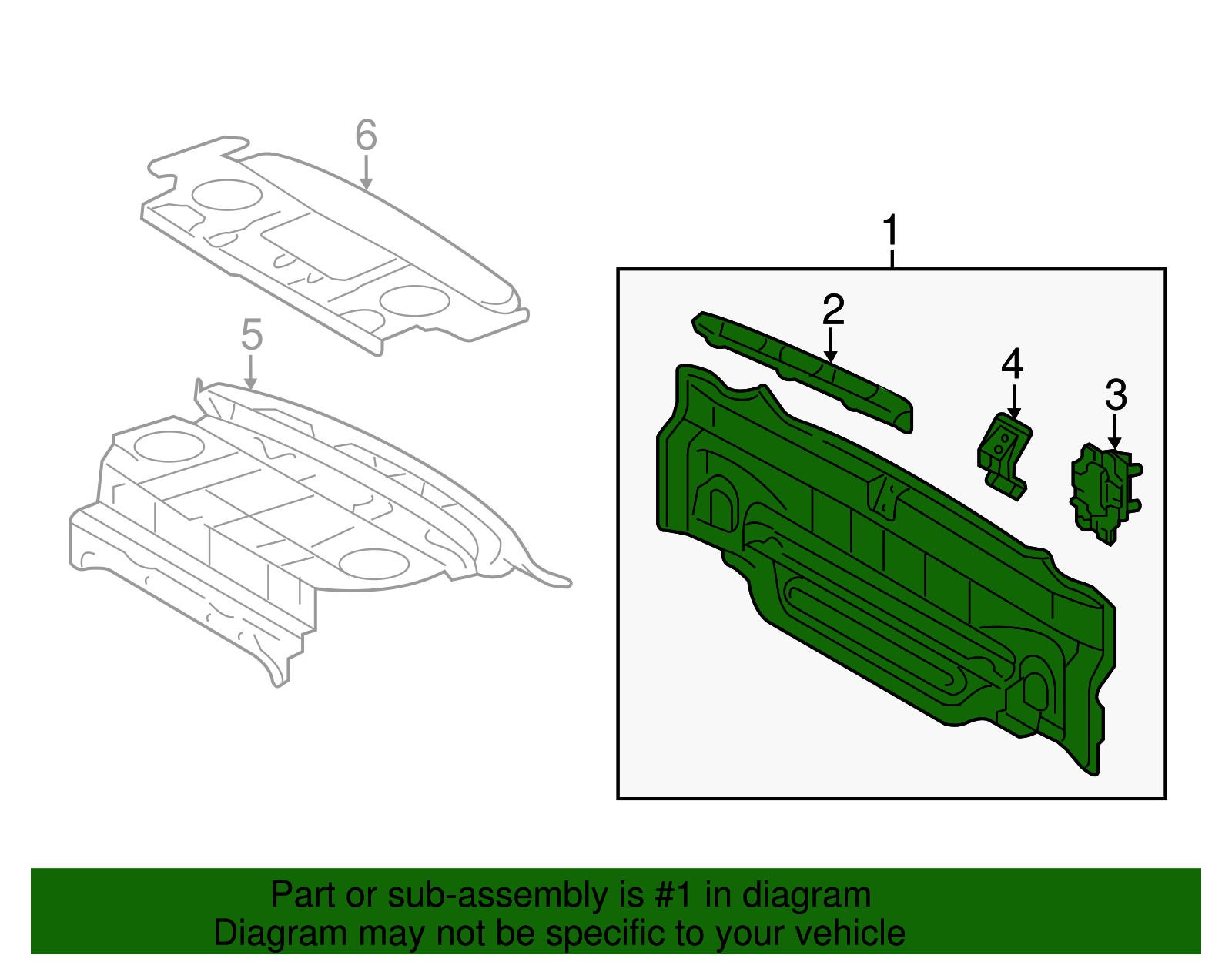 6

5

1

2

4

3

Part or sub-assembly is #1 in diagram
Diagram may not be specific to your vehicle