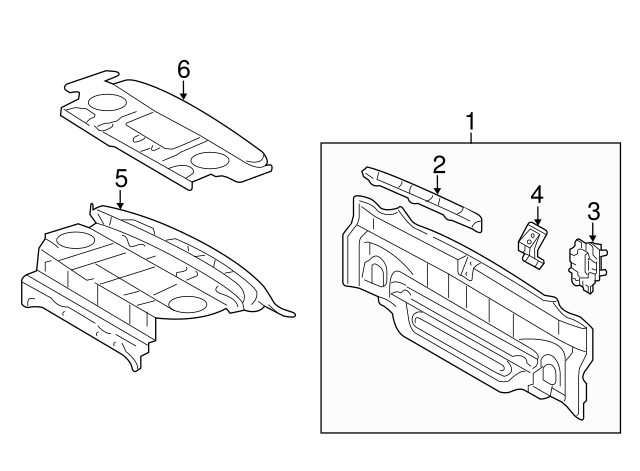 6
5
1
2
4
3