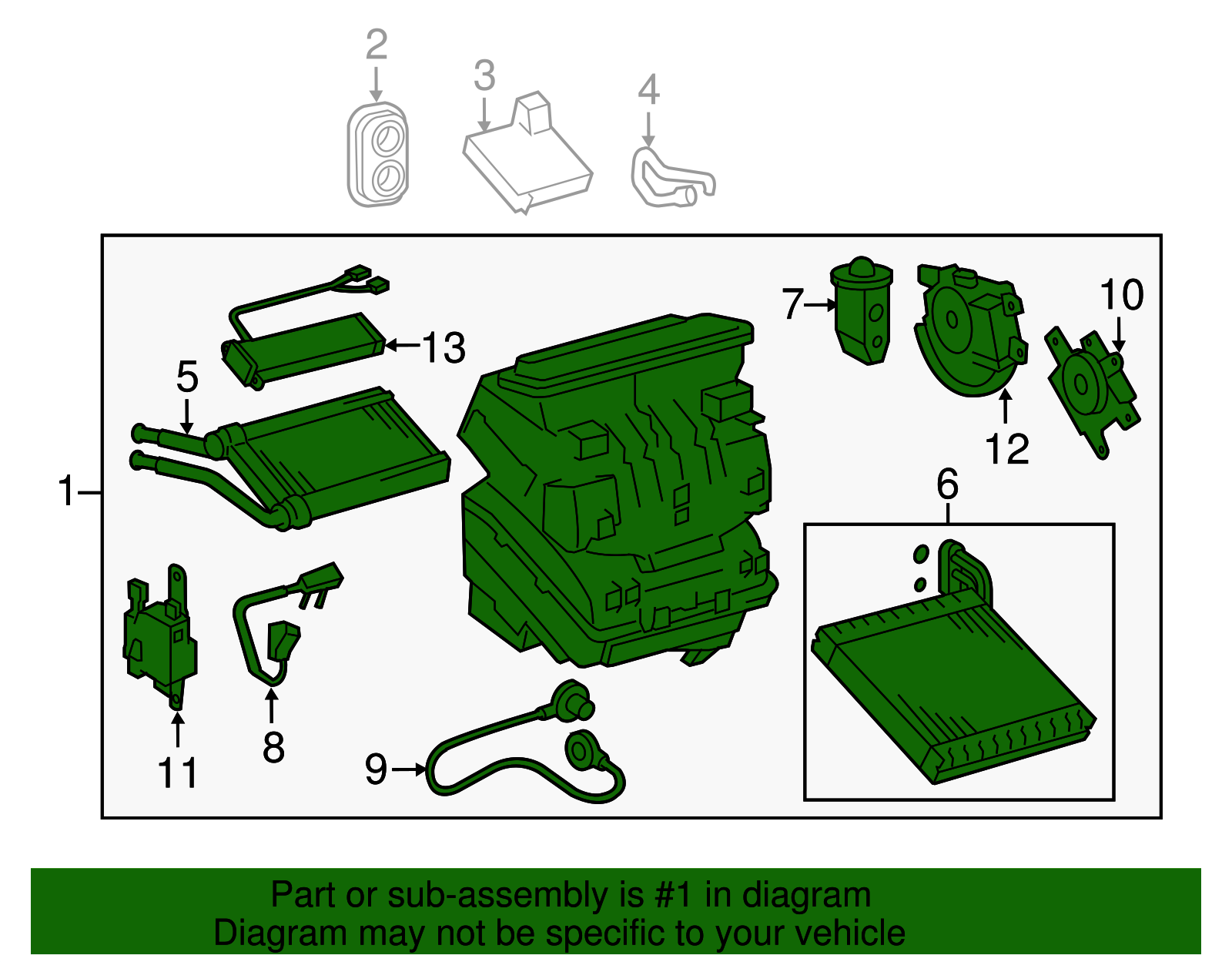 2
3
4
7
10
13
5
12
1
6
11
8
9

Part or sub-assembly is #1 in diagram
Diagram may not be specific to your vehicle