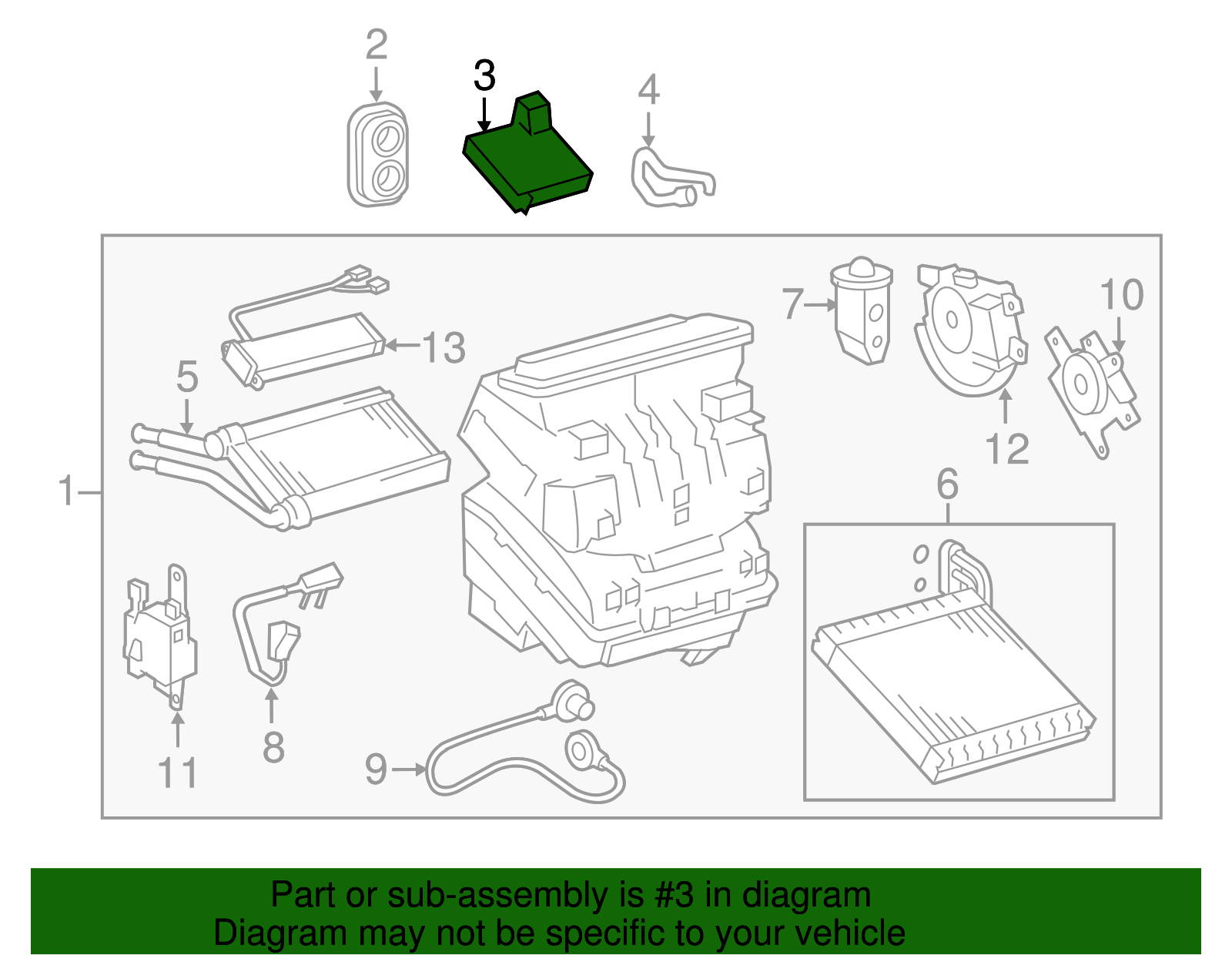 2
3
4
7
10
13
5
12
1
6
11
8
9

Part or sub-assembly is #3 in diagram
Diagram may not be specific to your vehicle