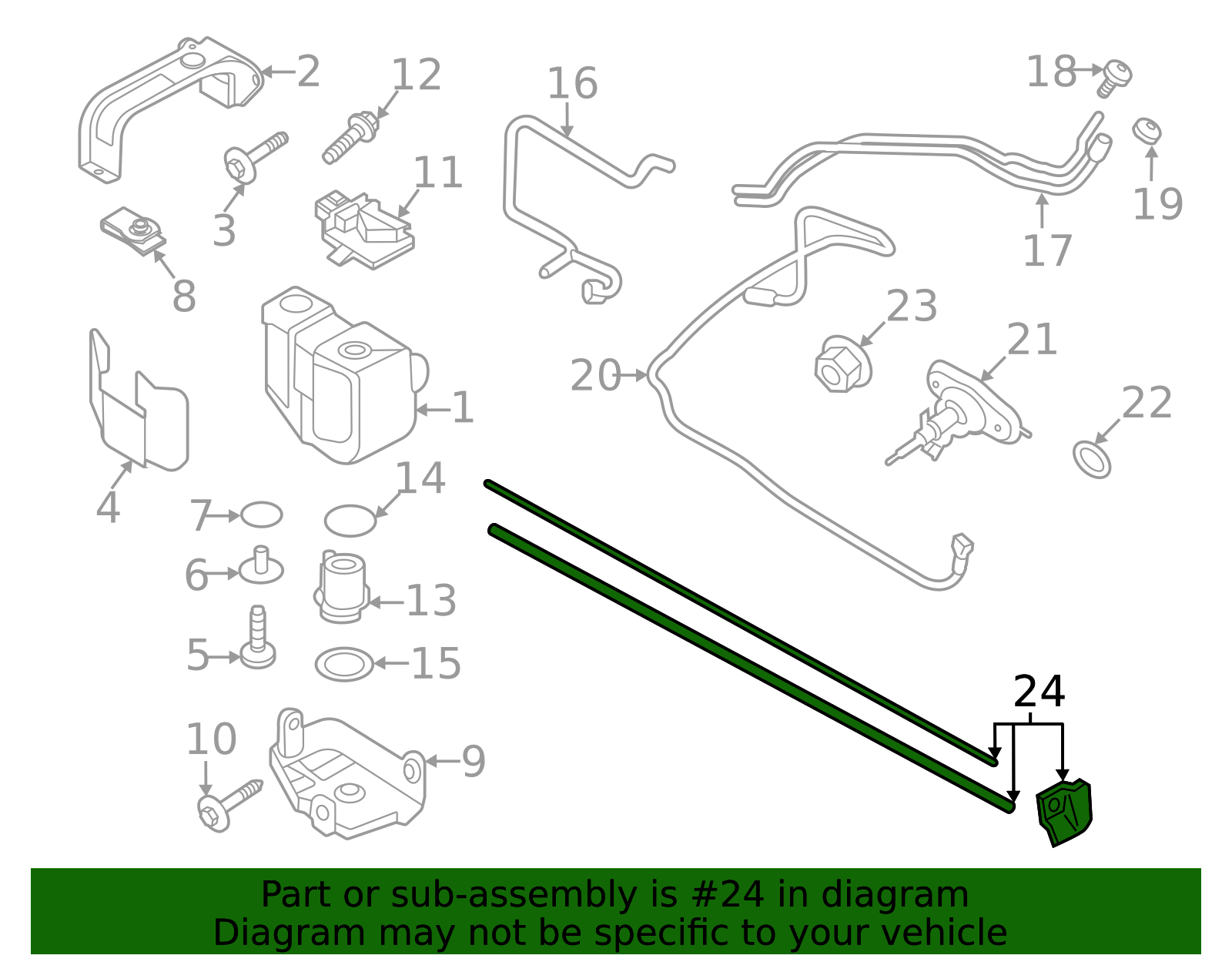 2
12
16
18
3
11
19
17
8
23
21
20
1
22
4
14
7
6
13
5
15
24
10
9

Part or sub-assembly is #24 in diagram
Diagram may not be specific to your vehicle