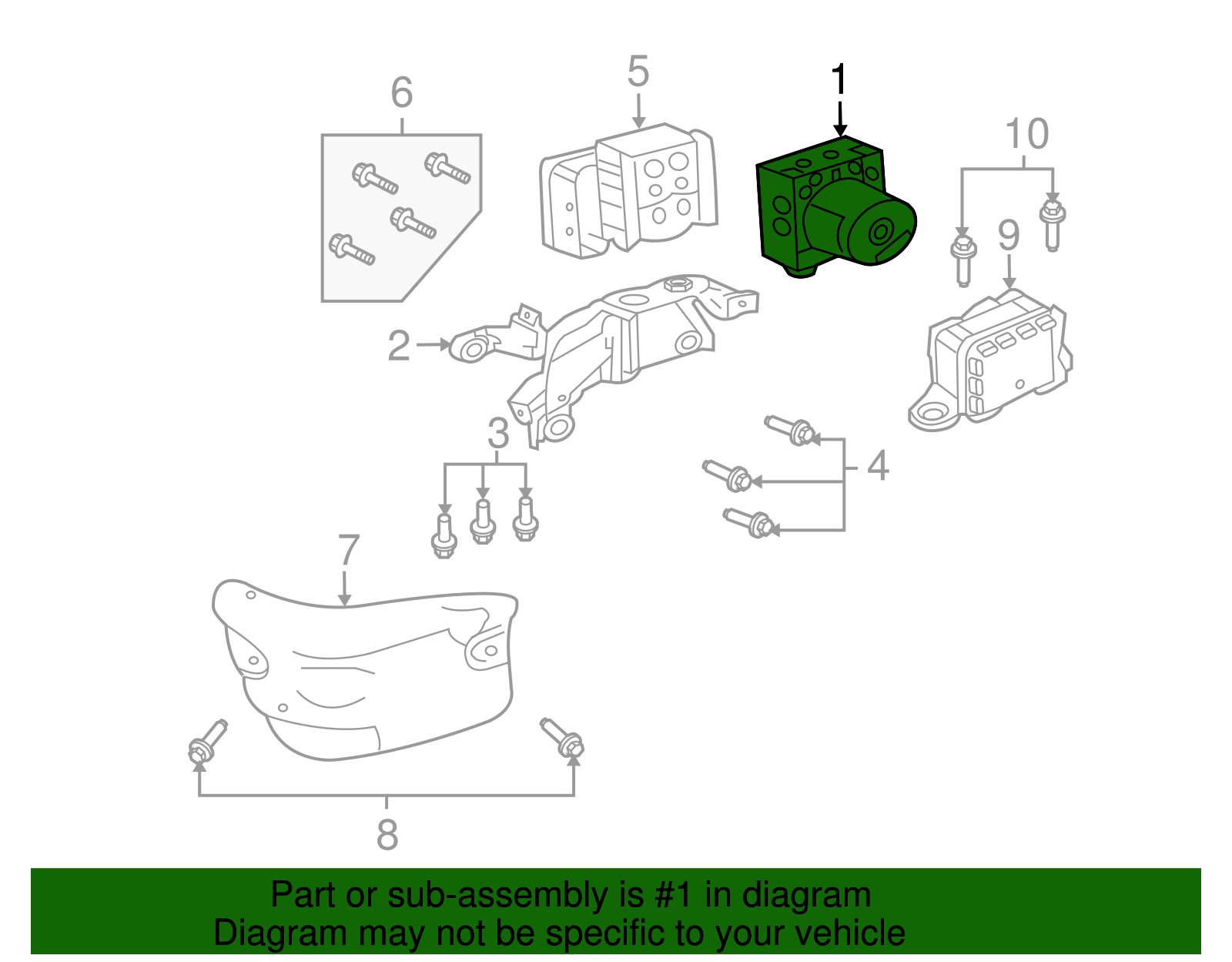 6
5
1
10
9
2
3
4
7
8

Part or sub-assembly is #1 in diagram
Diagram may not be specific to your vehicle