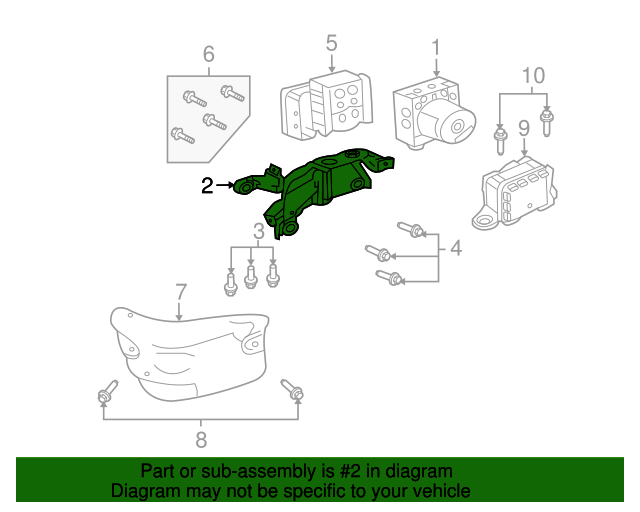 6
5
1
10
9
2
3
4
7
8

Part or sub-assembly is #2 in diagram
Diagram may not be specific to your vehicle