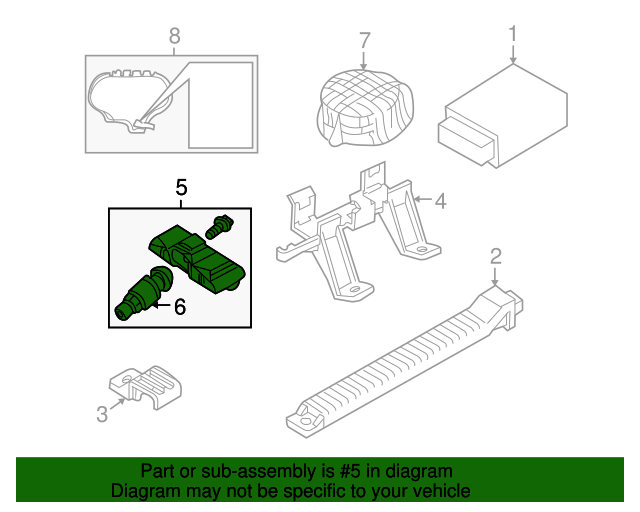 8
7
1
5
4
6
2
3

Part or sub-assembly is #5 in diagram
Diagram may not be specific to your vehicle