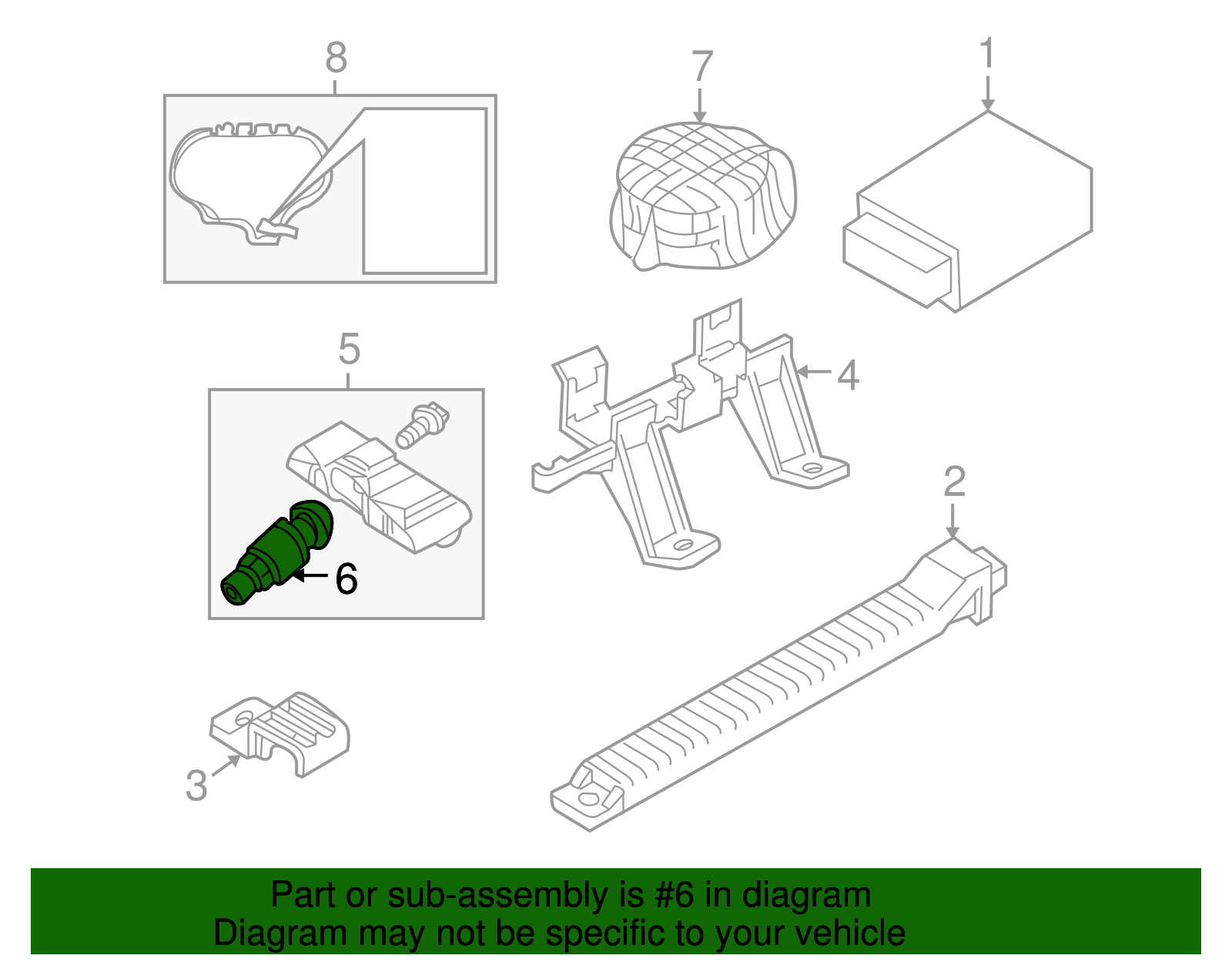 8
7
1
5
4
6
2
3

Part or sub-assembly is #6 in diagram
Diagram may not be specific to your vehicle