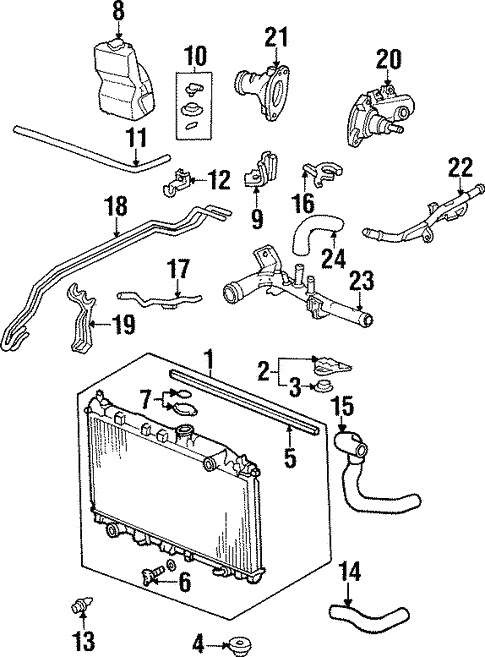 8
10
21
20
11
12
9
16
22
18
24
17
23
19
1
2
3
7
15
5
6
14
13
4