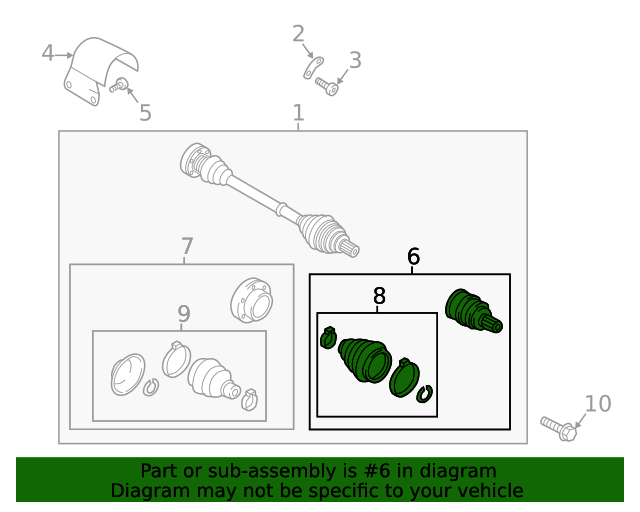 4
2
3
5
1
7
6
9
8
10

Part or sub-assembly is #6 in diagram
Diagram may not be specific to your vehicle