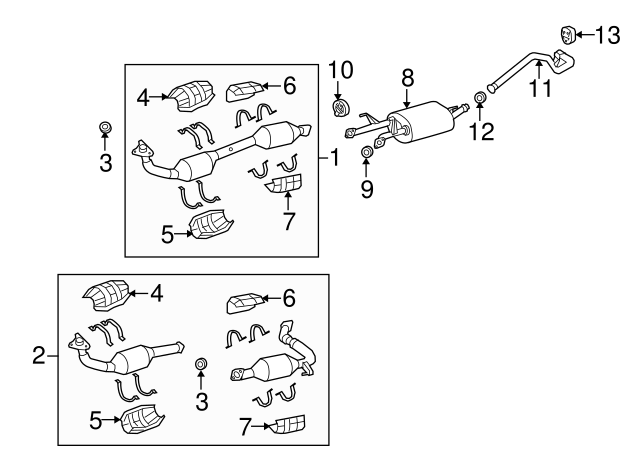 13
10
8
11
4
6
12
3
1
9
7
5
4
6
2
3
5
7