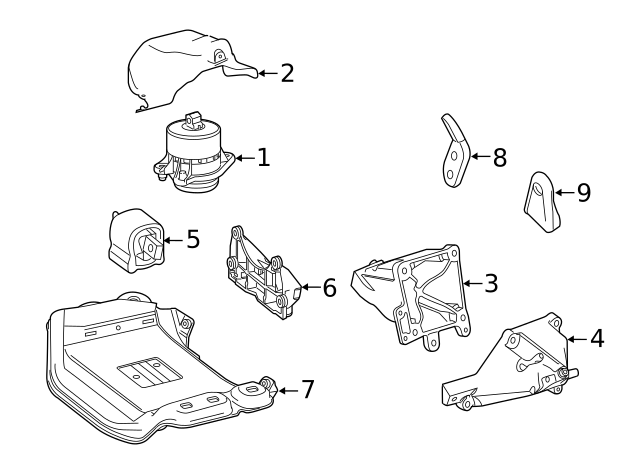 2
1
8
9
5
6
3
4
7