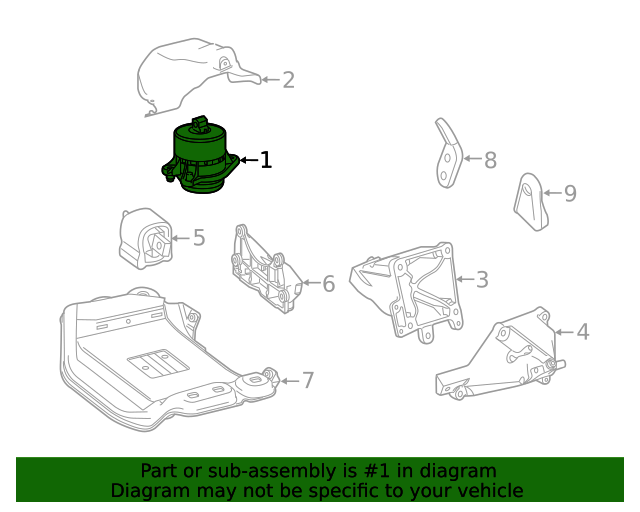 2
1
8
9
5
6
3
4
7

Part or sub-assembly is #1 in diagram
Diagram may not be specific to your vehicle