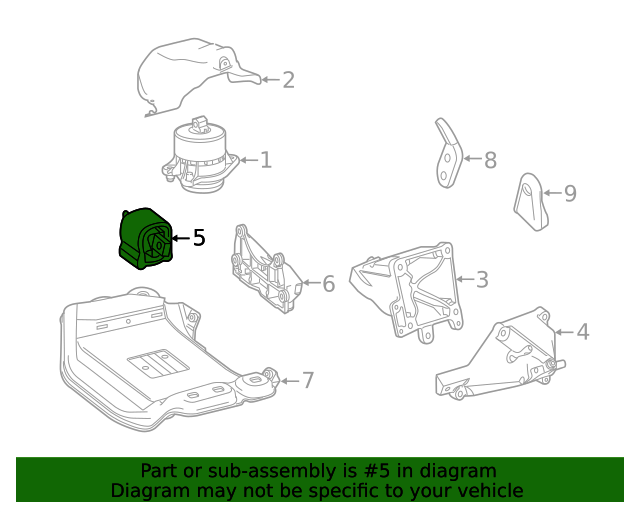 2
1
8
9
5
6
3
4
7

Part or sub-assembly is #5 in diagram
Diagram may not be specific to your vehicle