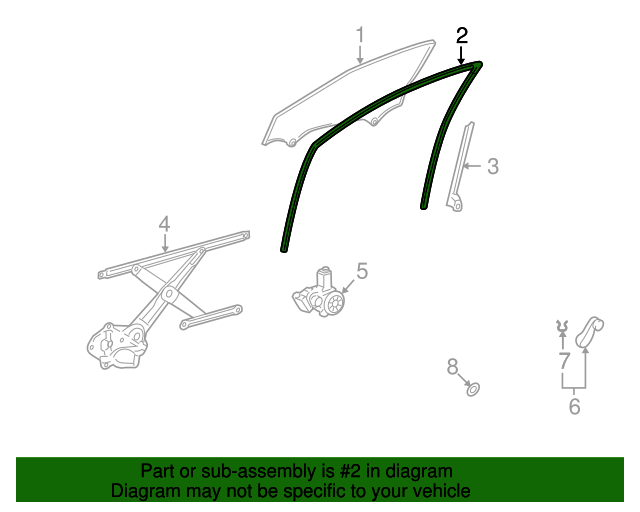 1
2
3
4
5
8
7
6

Part or sub-assembly is #2 in diagram
Diagram may not be specific to your vehicle