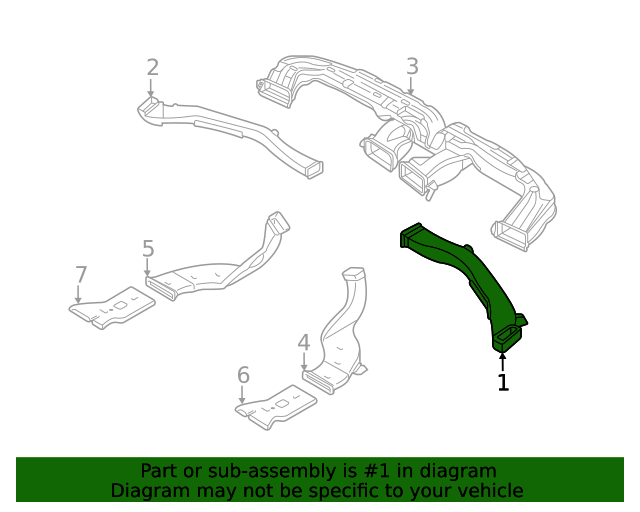 2
3
5
7
4
6
1

Part or sub-assembly is #1 in diagram
Diagram may not be specific to your vehicle