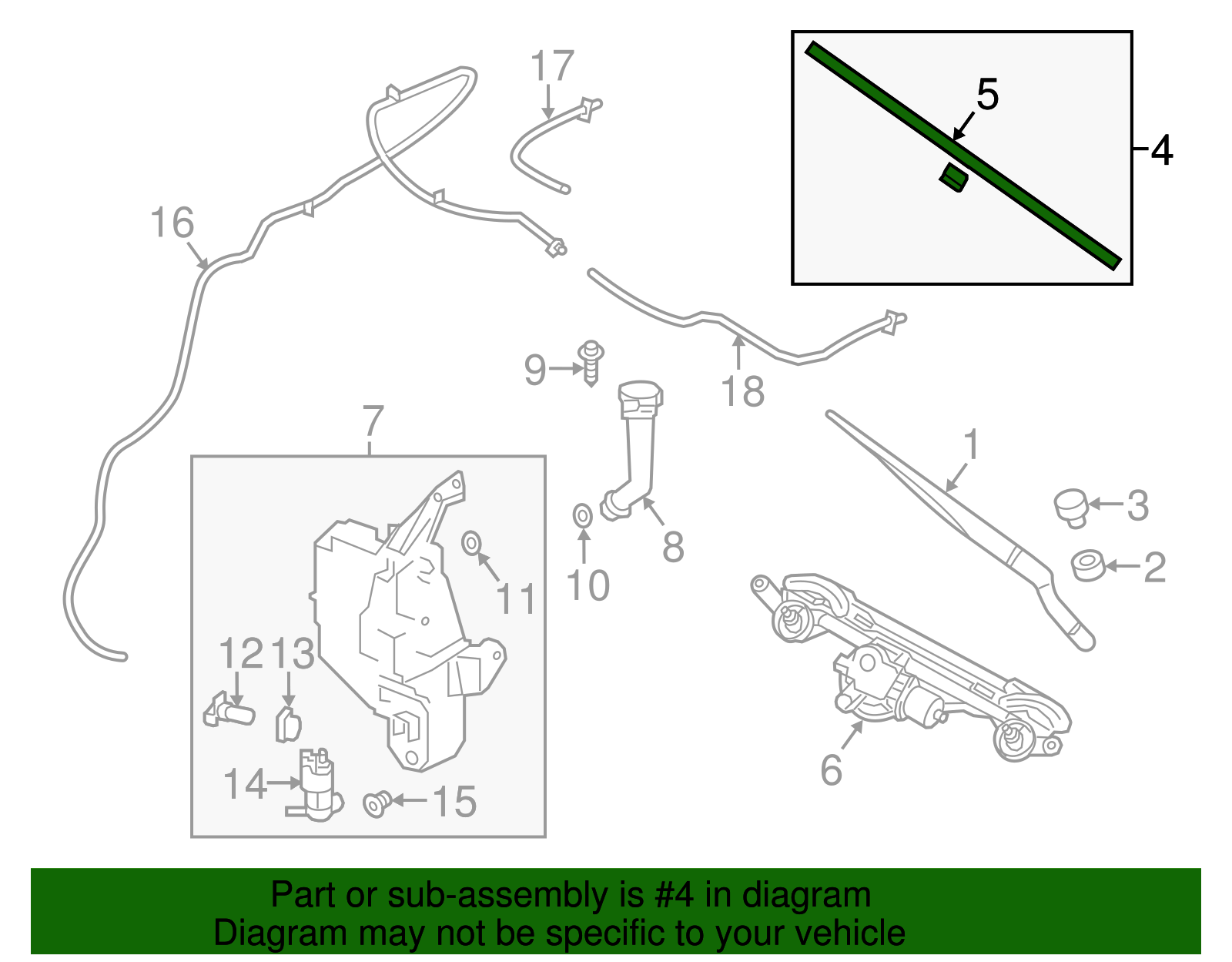 17
5
4
16
9
18
7
1
3
8
2
10
11
12
13
6
14
15

Part or sub-assembly is #4 in diagram
Diagram may not be specific to your vehicle