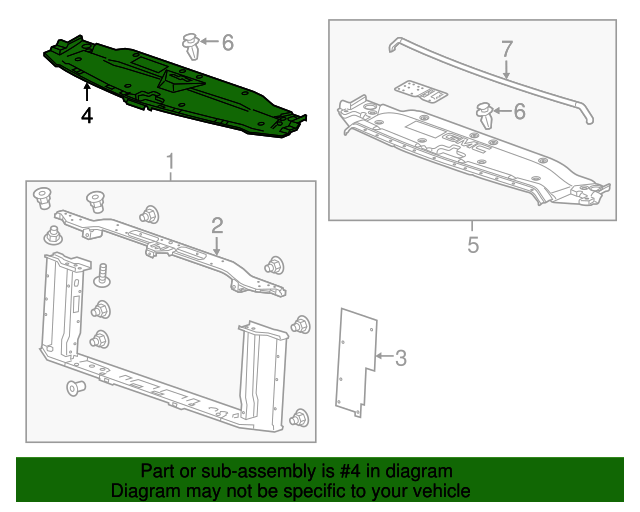 6
4
7
6
GMC
1
2
5
3

Part or sub-assembly is #4 in diagram
Diagram may not be specific to your vehicle