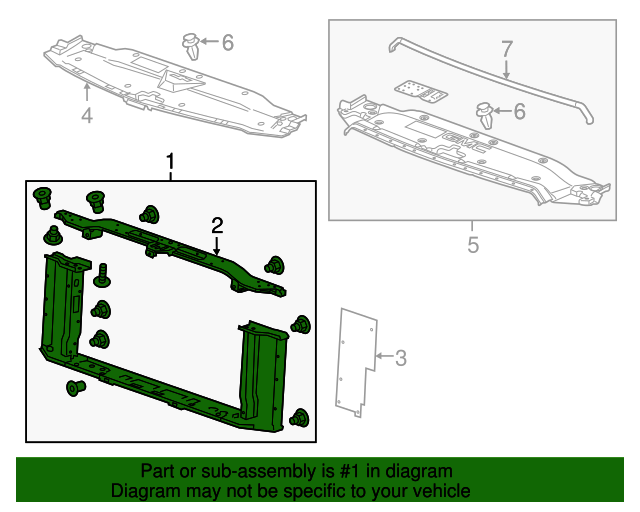 6
4
7
6
GMC
5
1
2
3

Part or sub-assembly is #1 in diagram
Diagram may not be specific to your vehicle