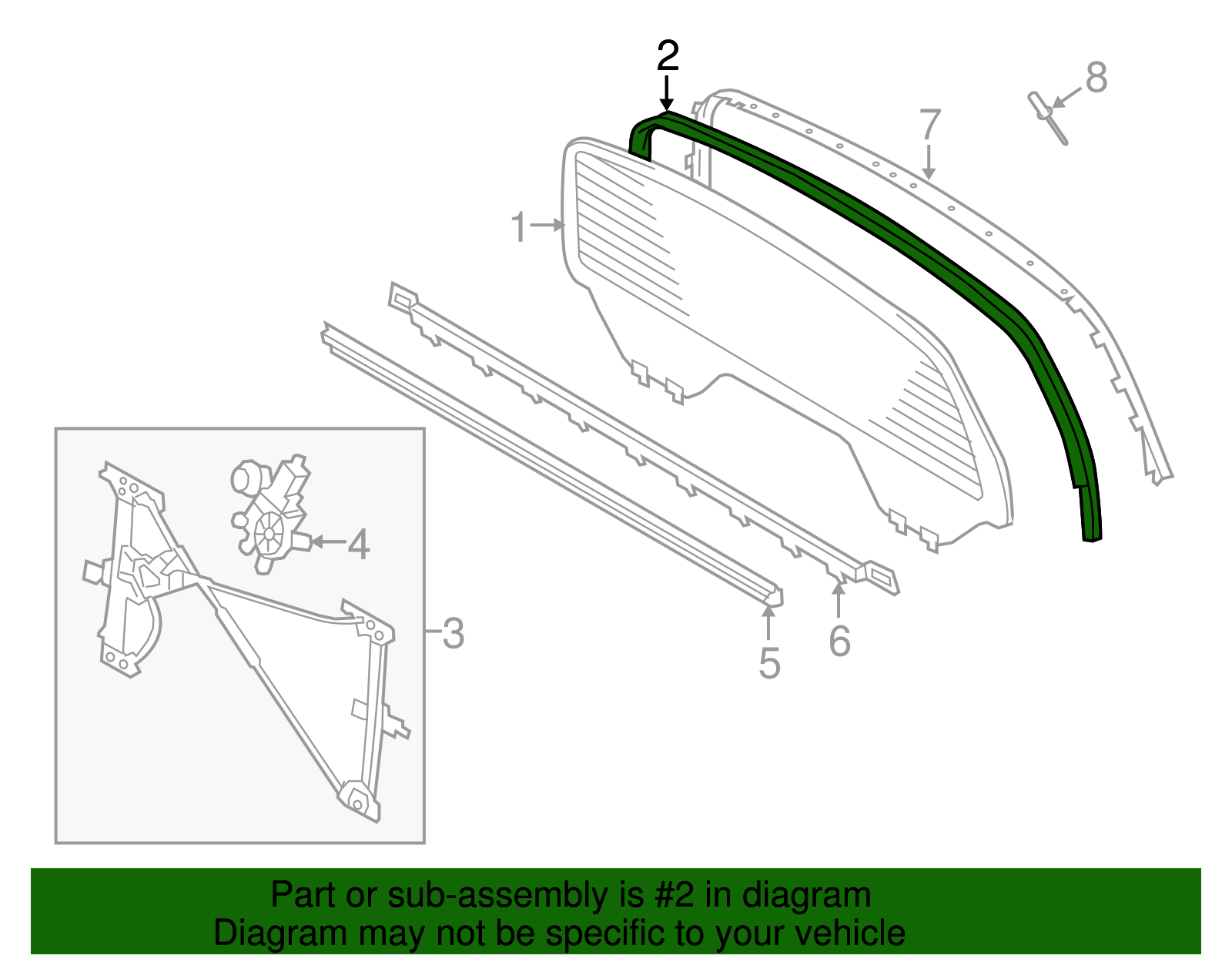 2
8
7
1
4
3
5
6

Part or sub-assembly is #2 in diagram
Diagram may not be specific to your vehicle