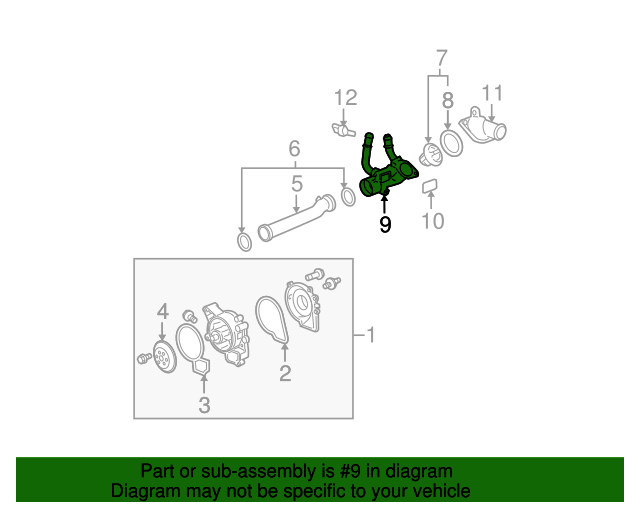 7
12
8
11
6
5
9
10
4
1
2
3

Part or sub-assembly is #9 in diagram
Diagram may not be specific to your vehicle