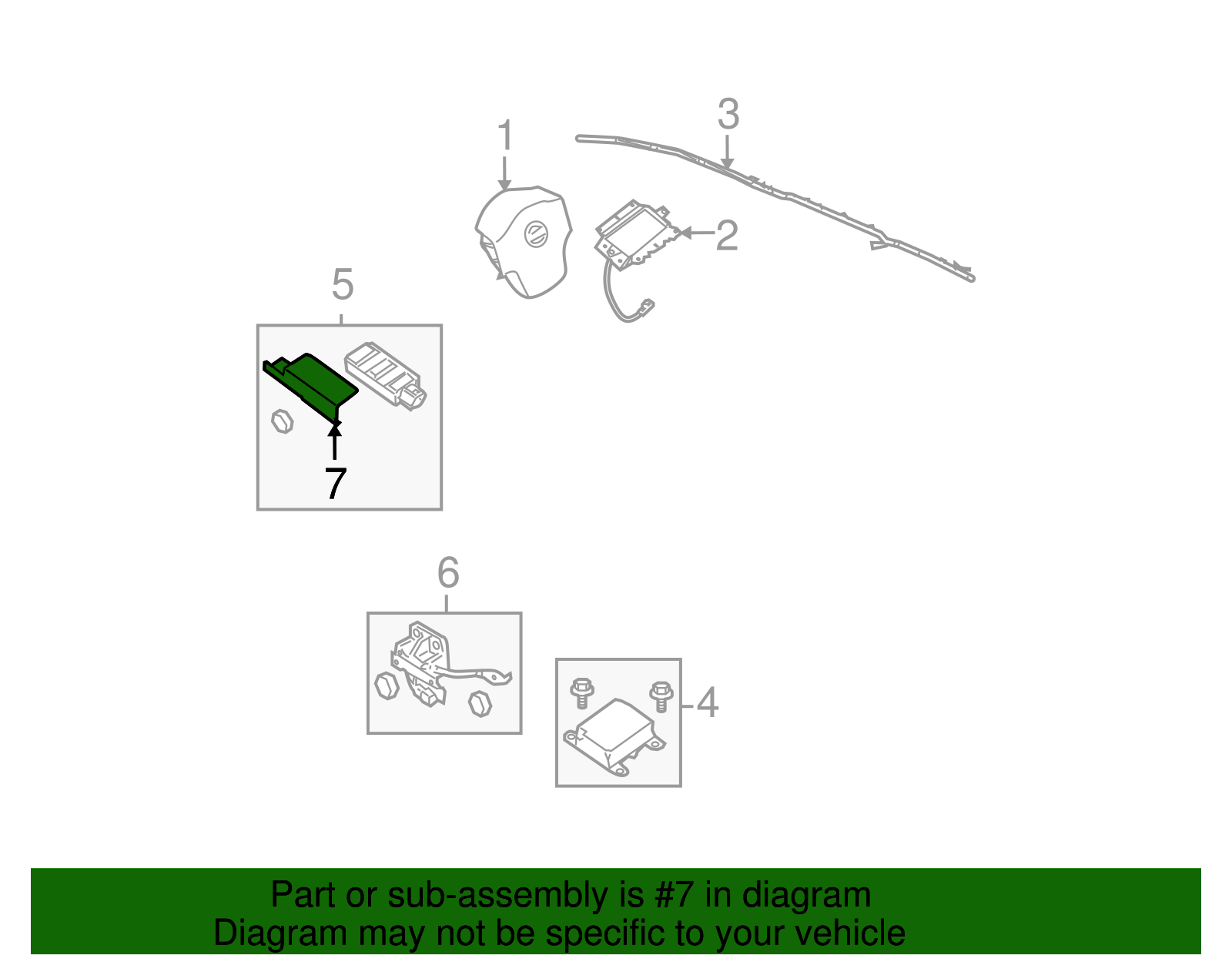 1
3
2
5
7
6
4

Part or sub-assembly is #7 in diagram
Diagram may not be specific to your vehicle