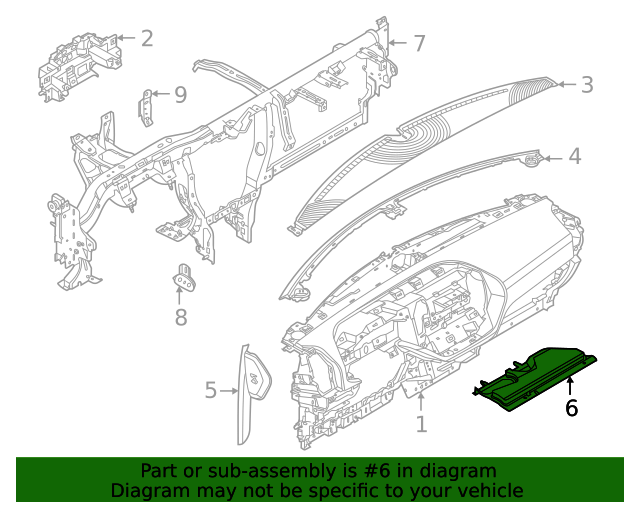 2
7
9
3
4
8
5
1
6

Part or sub-assembly is #6 in diagram
Diagram may not be specific to your vehicle