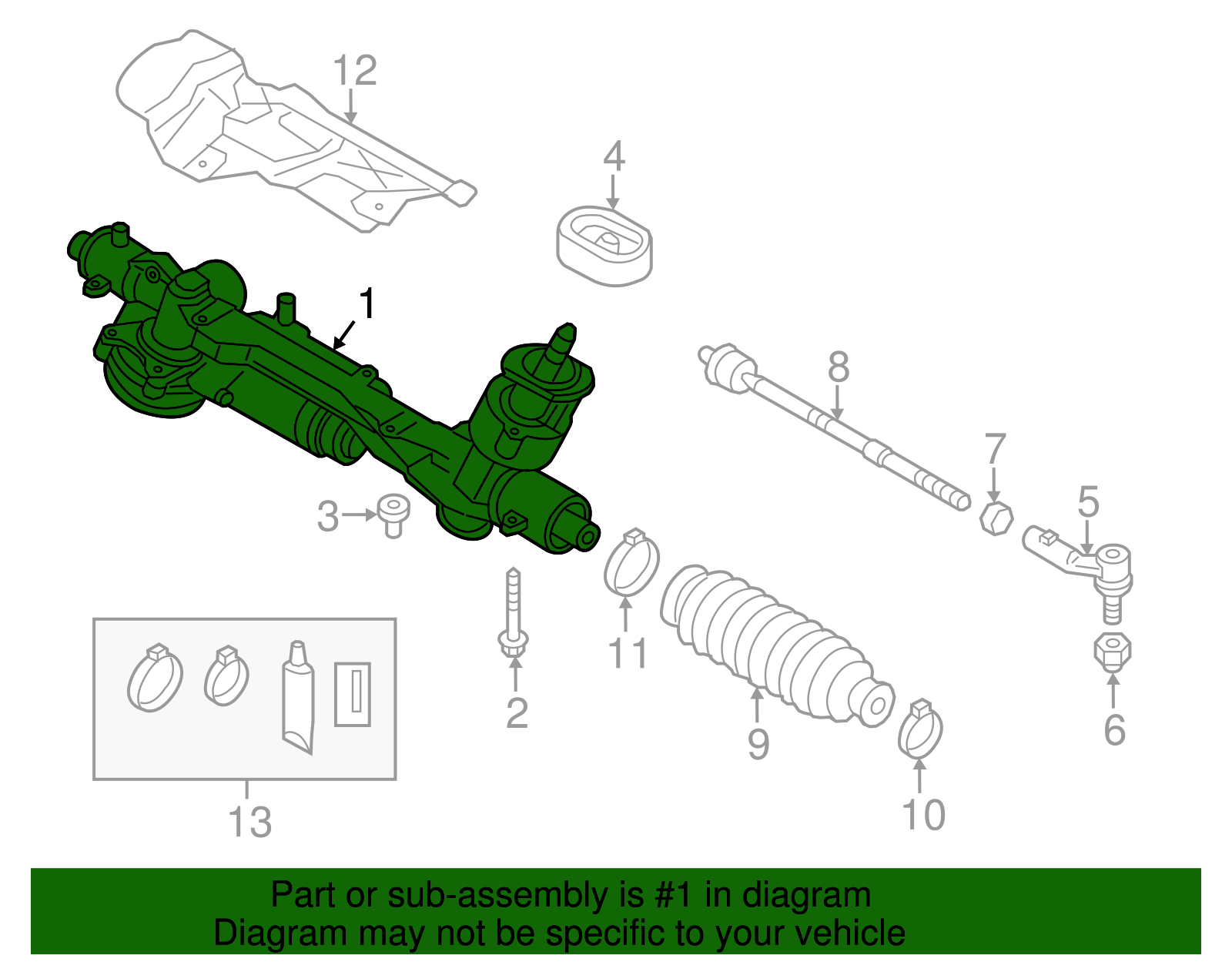 12

4

1

8

7

5

3

11

2

9

10

6

13

Part or sub-assembly is #1 in diagram
Diagram may not be specific to your vehicle