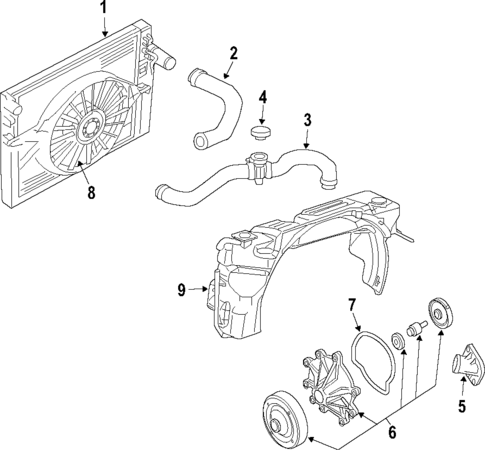 1
2
4
3
8
9
7
5
6