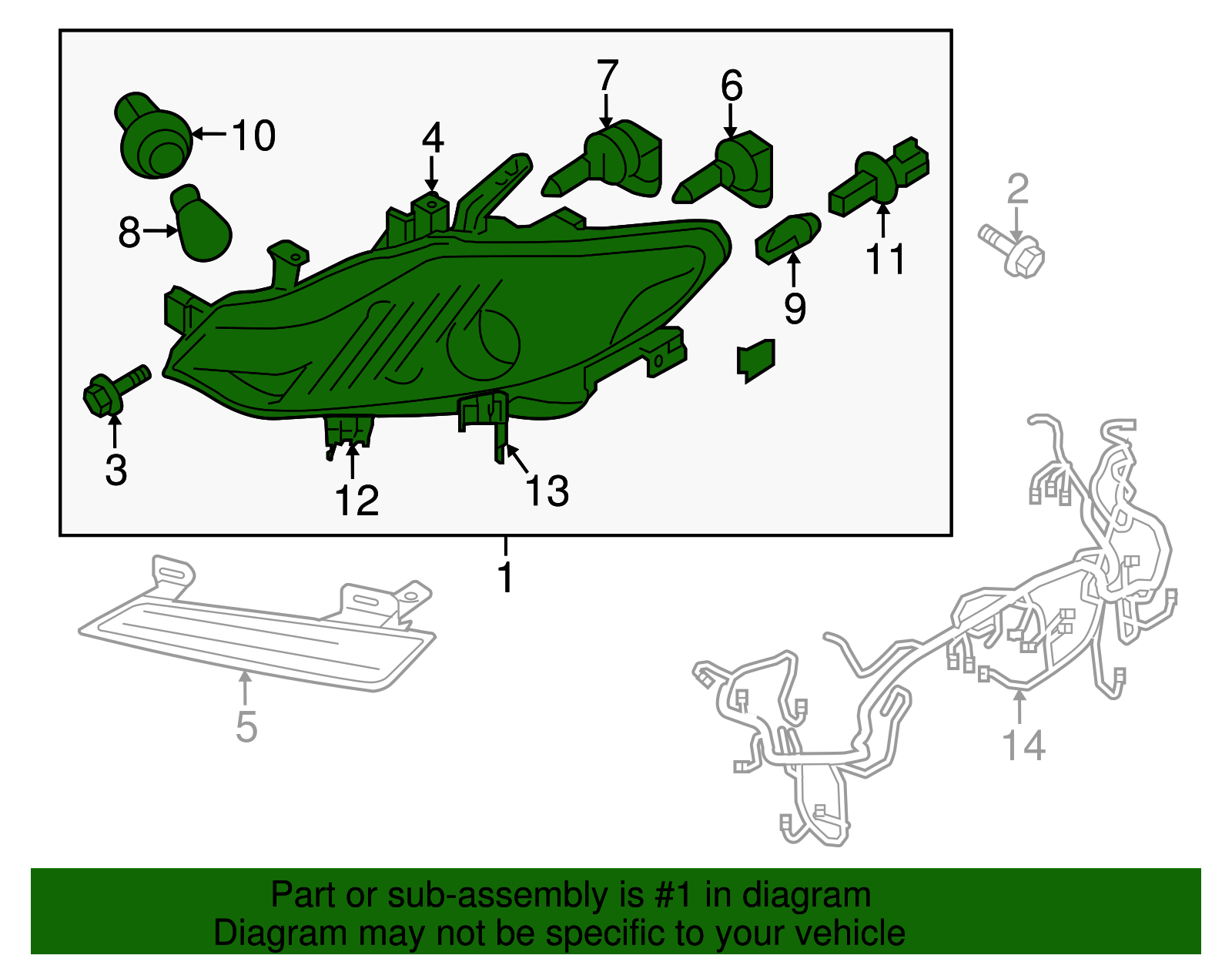 7
6
10
4
2
8
11
9
3
12
13
1
5
14

Part or sub-assembly is #1 in diagram
Diagram may not be specific to your vehicle