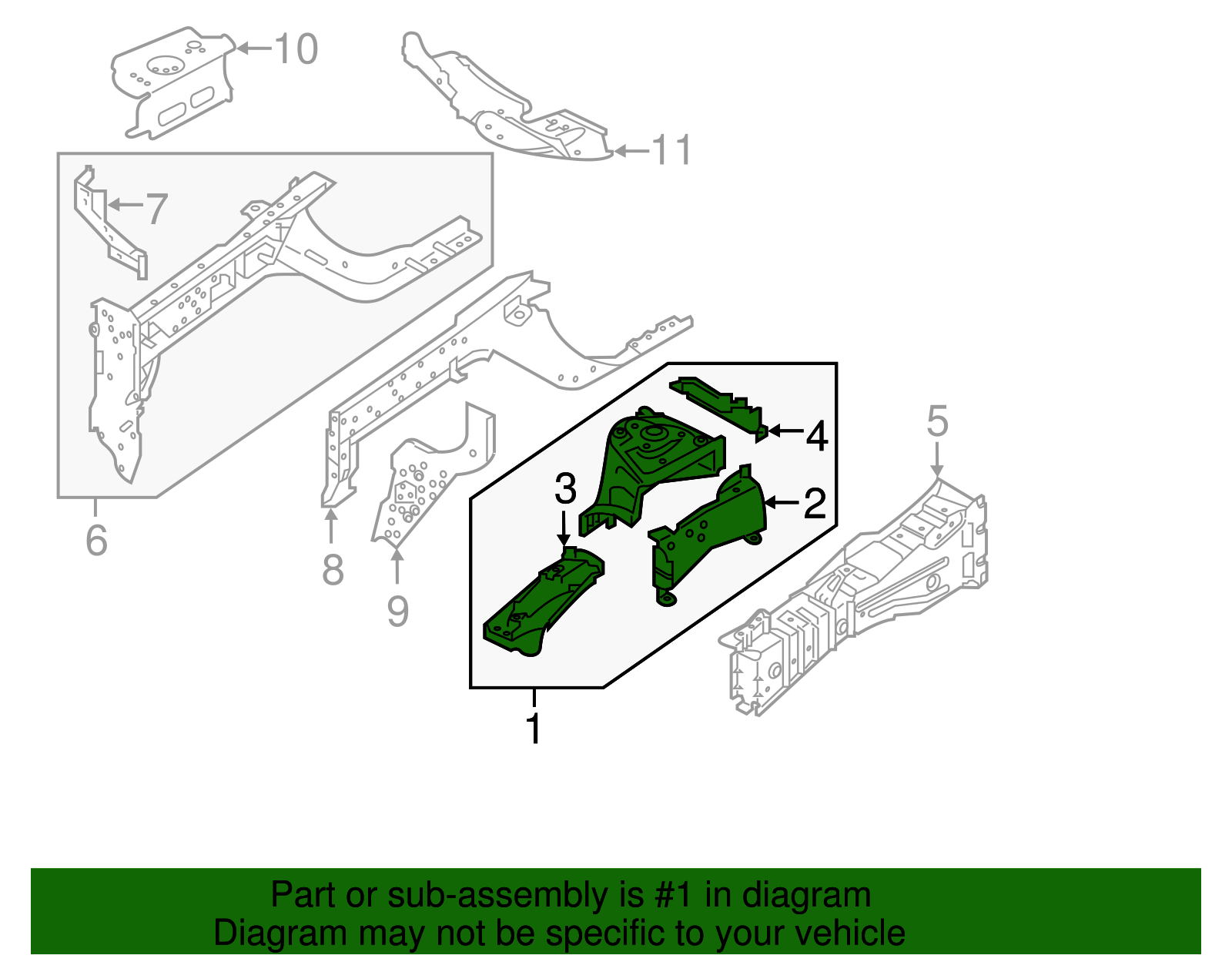 10
11
7
6
8
9
4
3
2
5
1

Part or sub-assembly is #1 in diagram
Diagram may not be specific to your vehicle