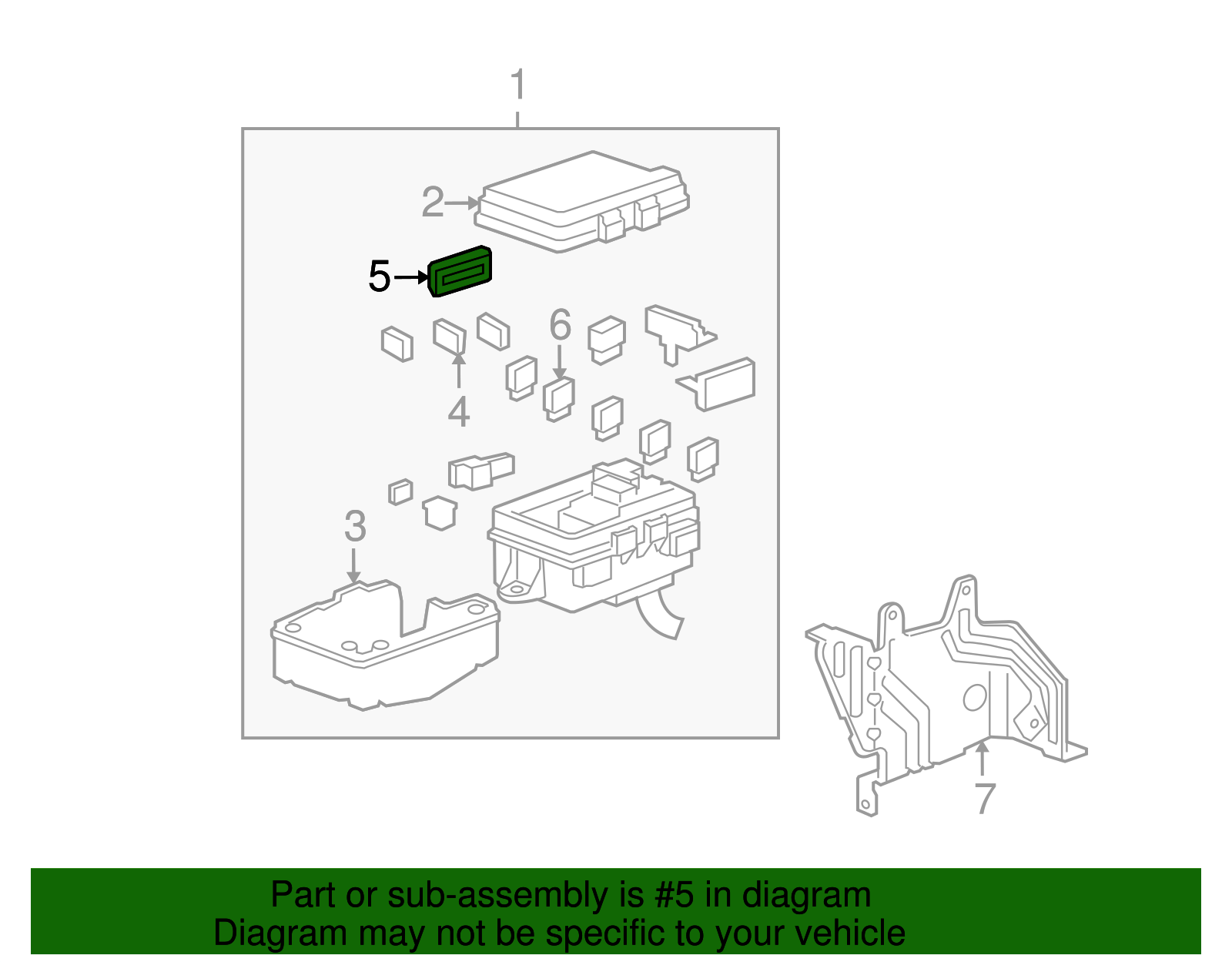 1
2
5
6
4
3
7

Part or sub-assembly is #5 in diagram
Diagram may not be specific to your vehicle