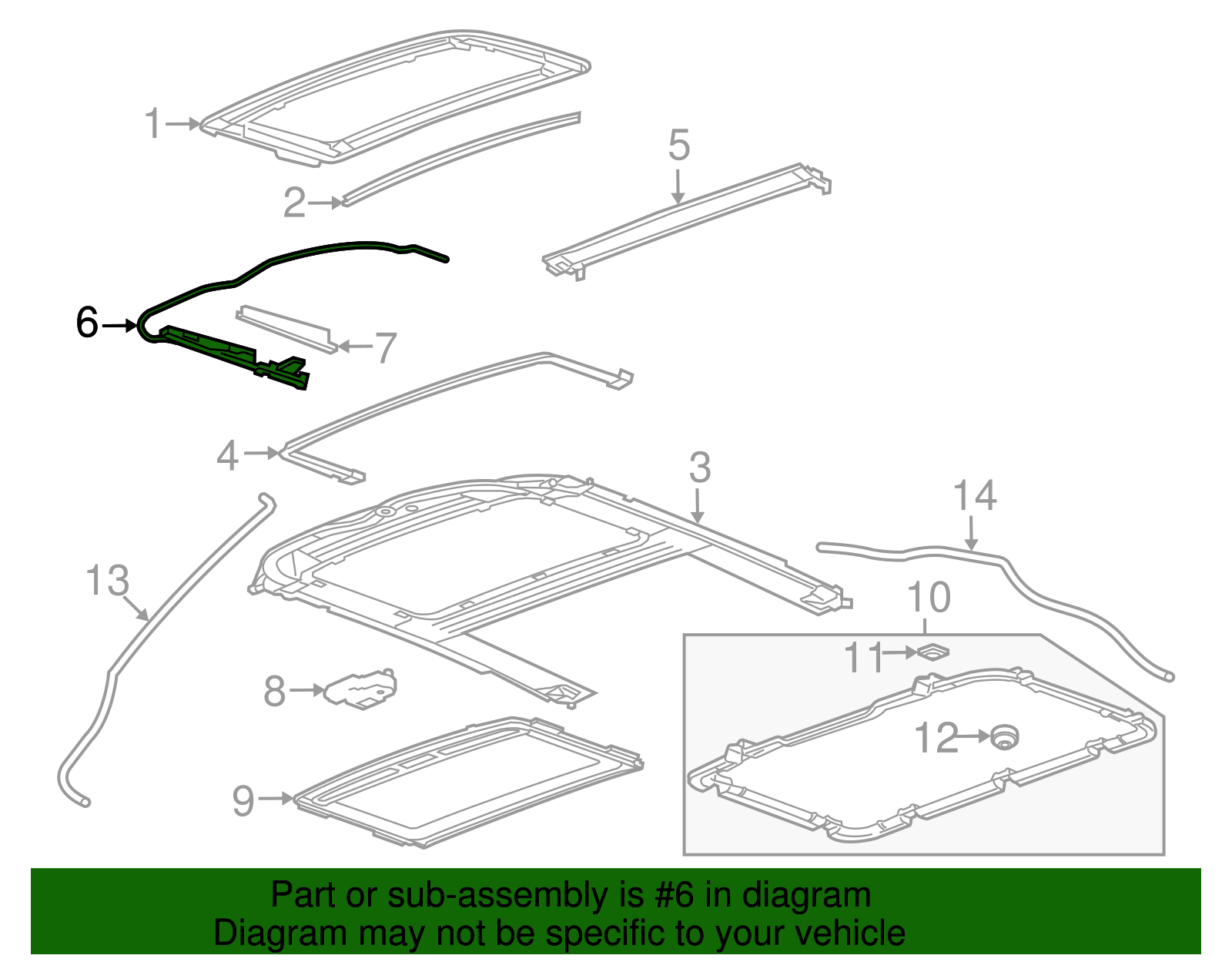 1
2
5
6
7
4
3
14
13
10
11
8
12
9

Part or sub-assembly is #6 in diagram
Diagram may not be specific to your vehicle