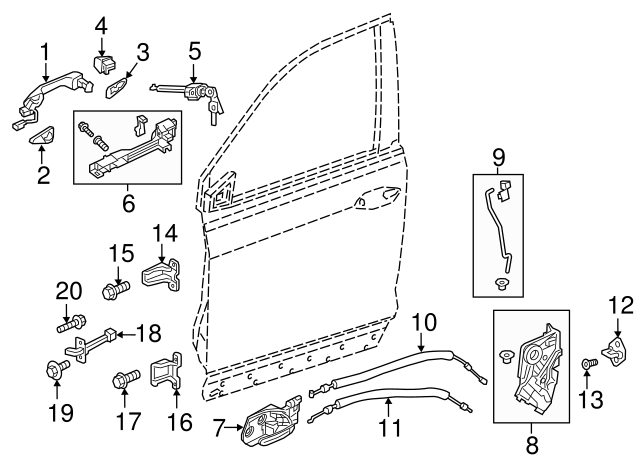 1
4
3
5
2
6
9
14
15
20
18
10
12
19
17
16
7
11
13
8