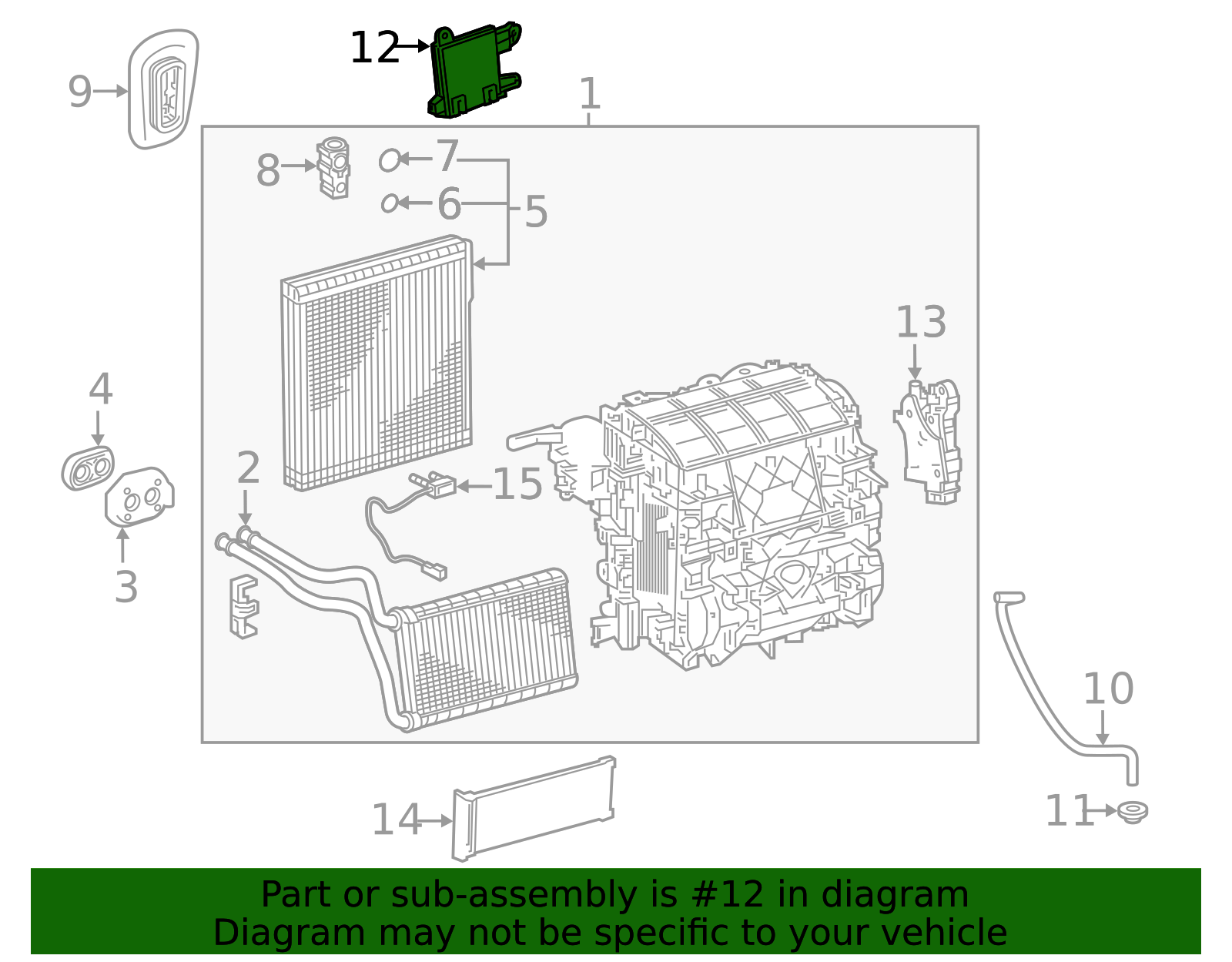 12
9
1
8
7
6
5
13
4
2
15
3
10
14
11

Part or sub-assembly is #12 in diagram
Diagram may not be specific to your vehicle