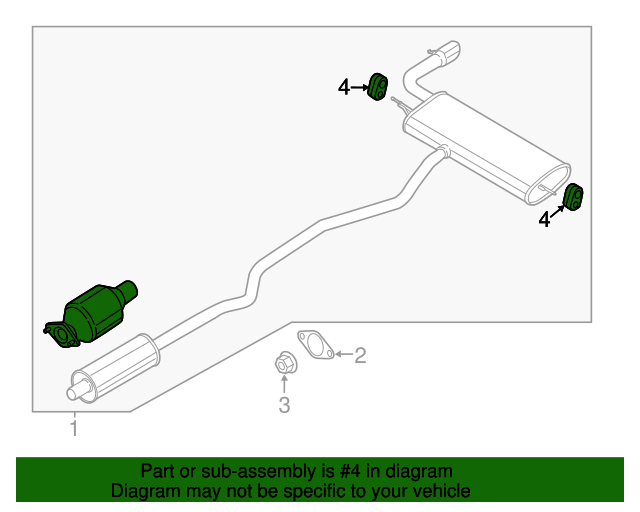 4
4
2
3
1

Part or sub-assembly is #4 in diagram
Diagram may not be specific to your vehicle