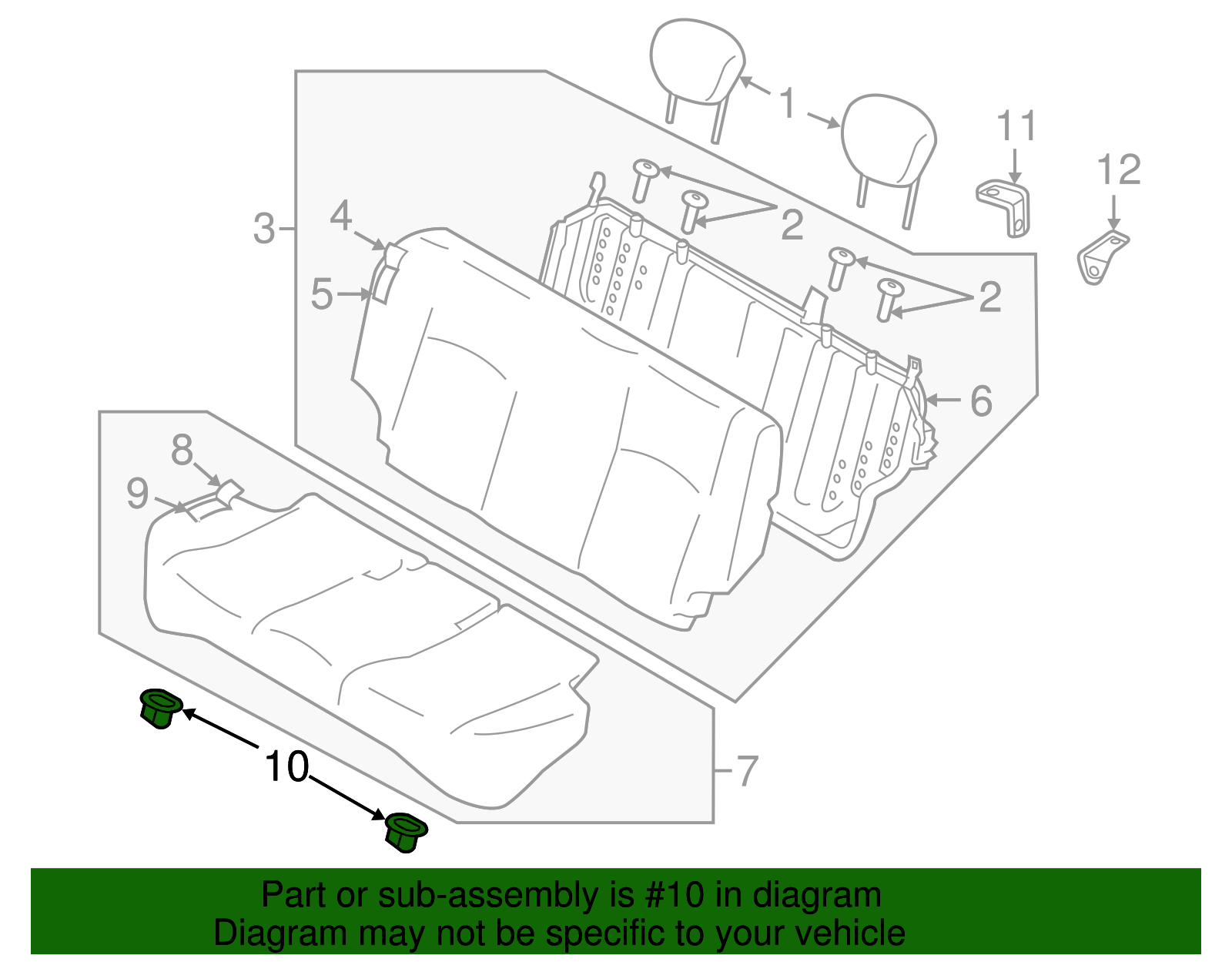 1
11
12
2
3
4
5
2
6
8
9
10
7

Part or sub-assembly is #10 in diagram
Diagram may not be specific to your vehicle