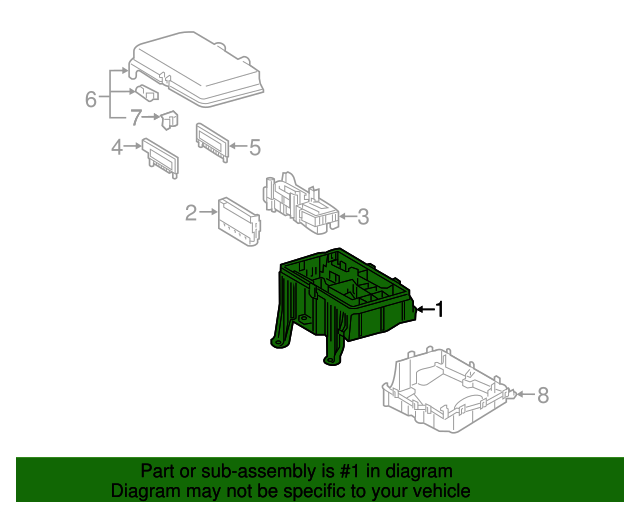 6
7
4
5
2
3
1
8

Part or sub-assembly is #1 in diagram
Diagram may not be specific to your vehicle