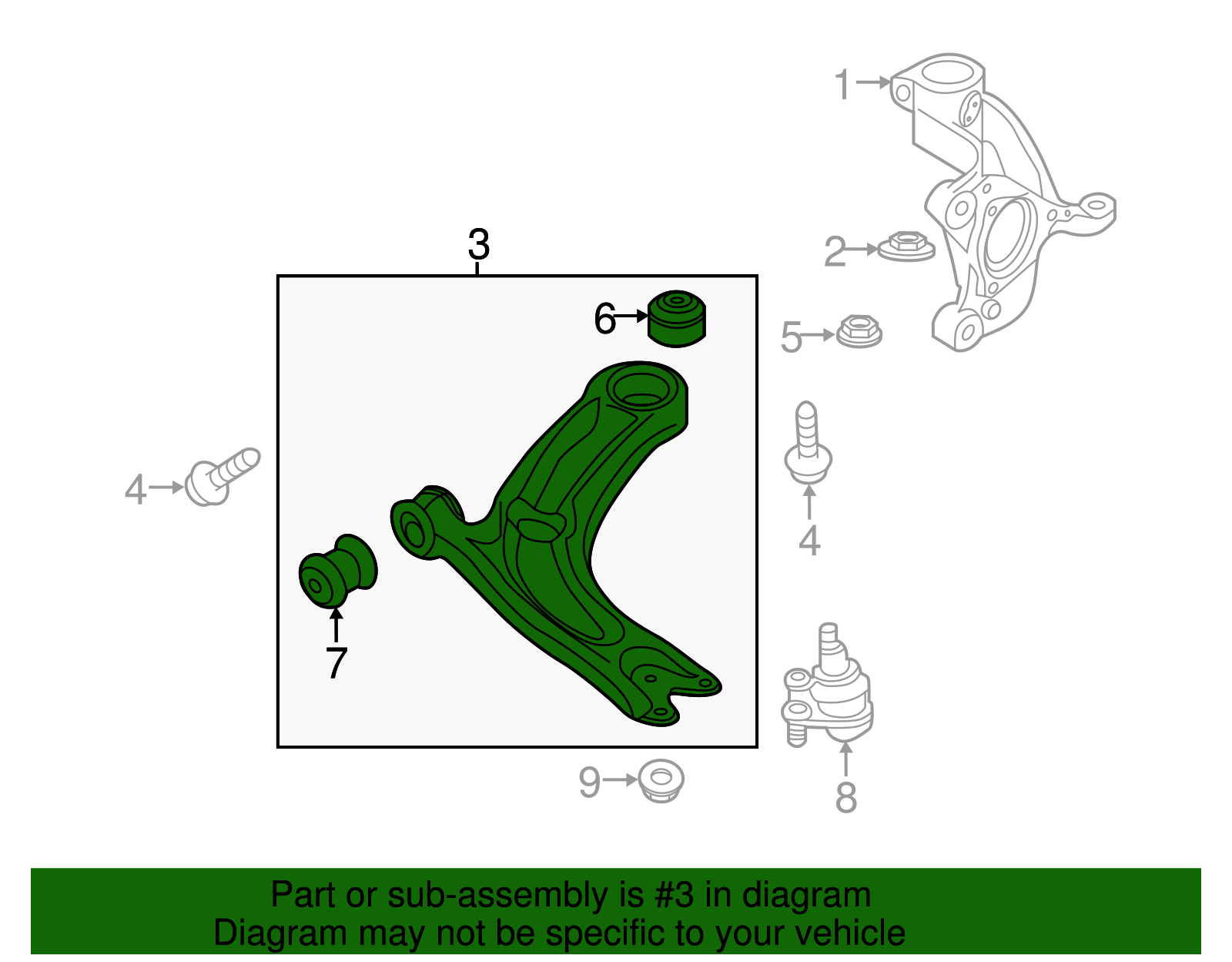 1
2
3
6
5
4
4
7
9
8

Part or sub-assembly is #3 in diagram
Diagram may not be specific to your vehicle