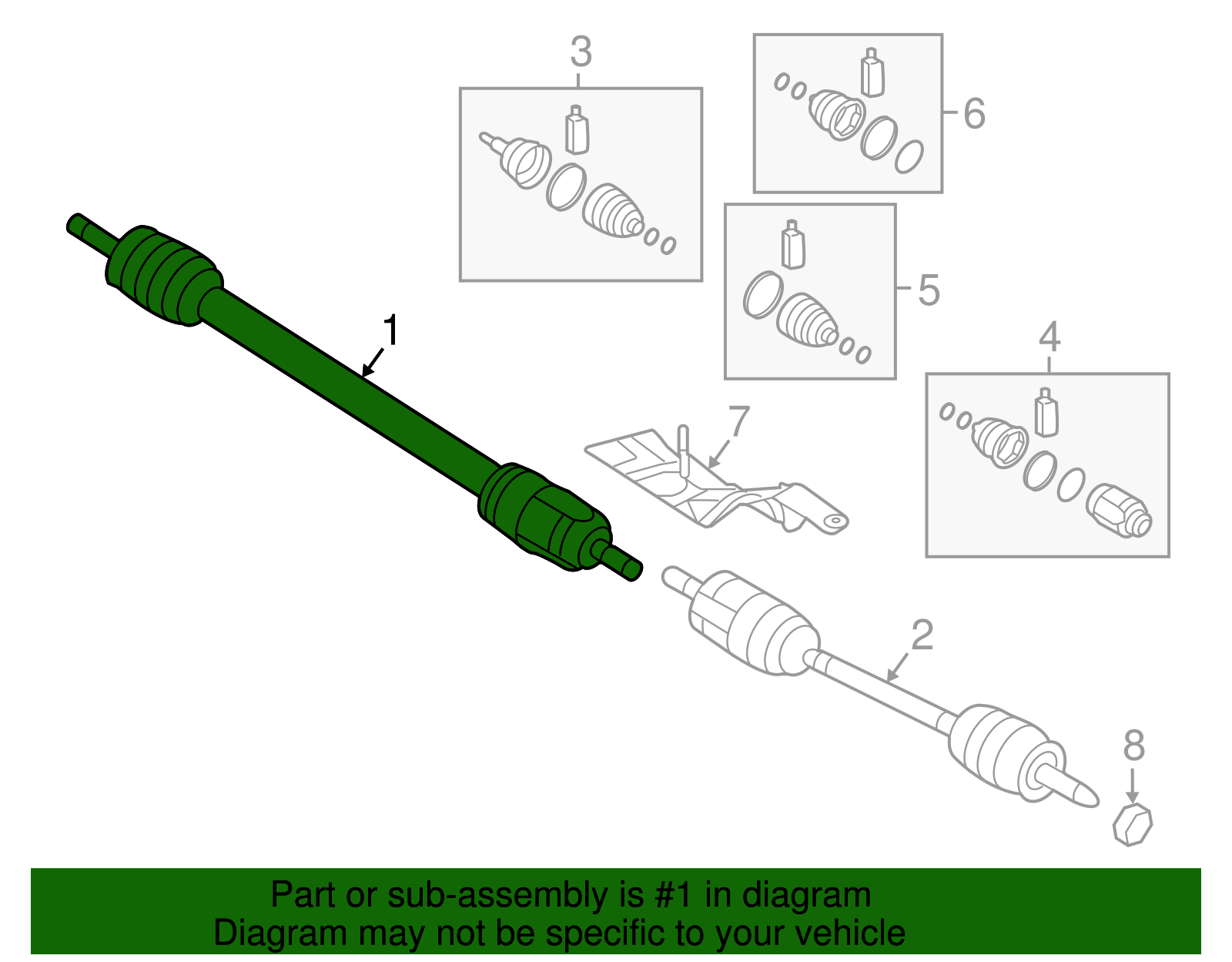 3
6
5
1
4
7
2
8

Part or sub-assembly is #1 in diagram
Diagram may not be specific to your vehicle