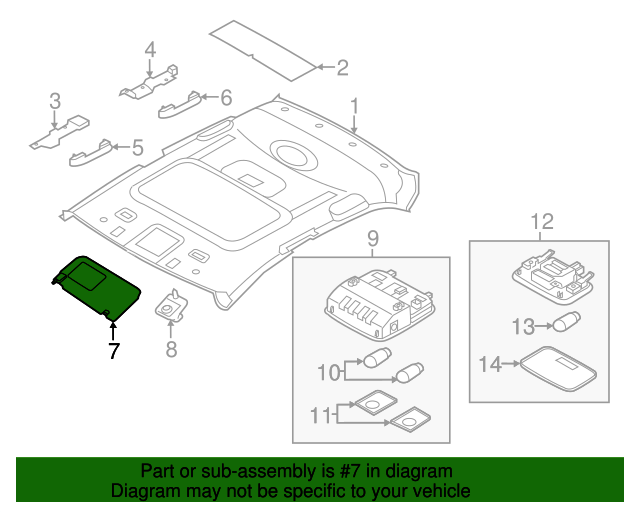 4
2
3
6
1
5
12
9
7
8
13
10
14
11

Part or sub-assembly is #7 in diagram
Diagram may not be specific to your vehicle