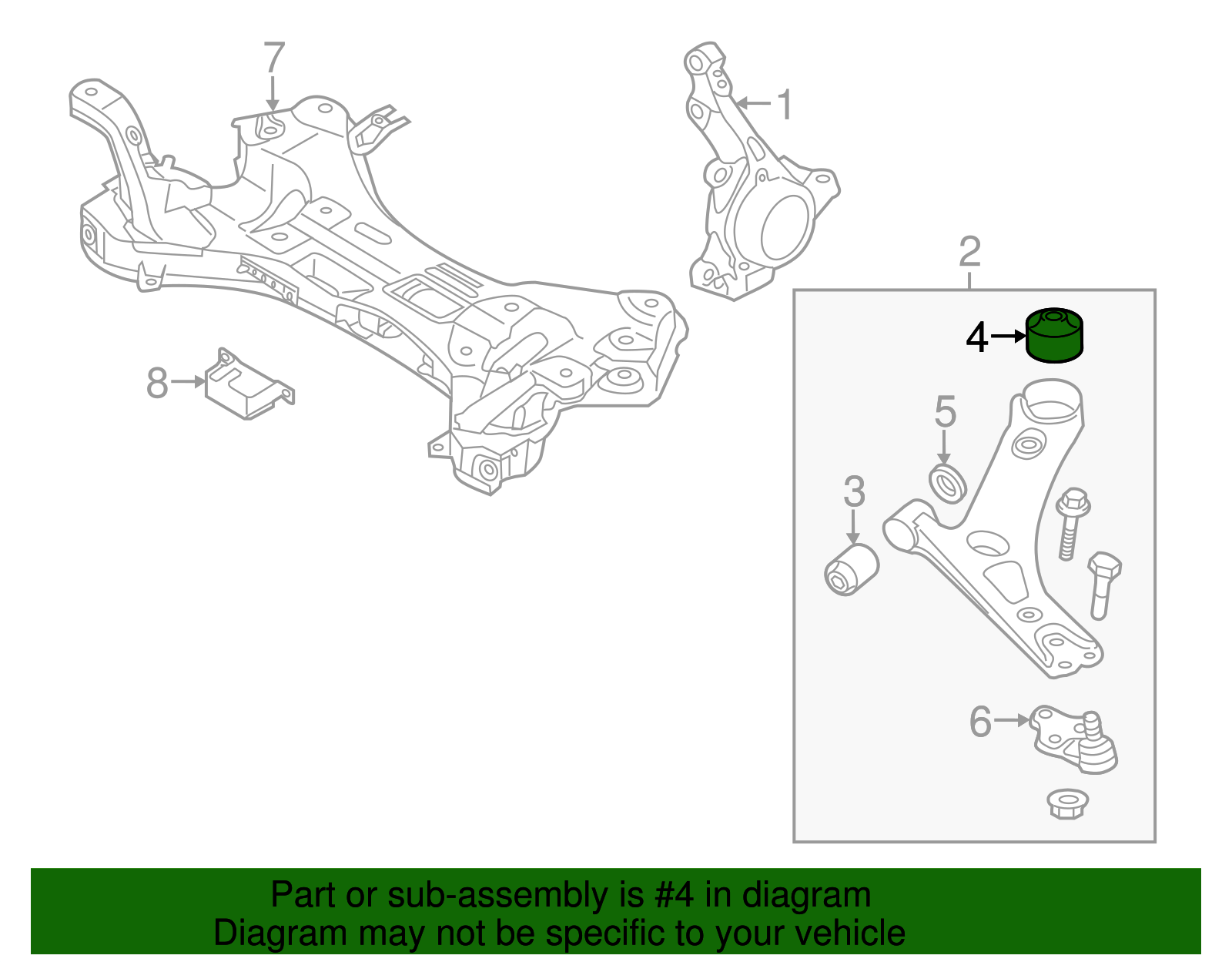 7

1

2

4

5

3

8

6

Part or sub-assembly is #4 in diagram
Diagram may not be specific to your vehicle