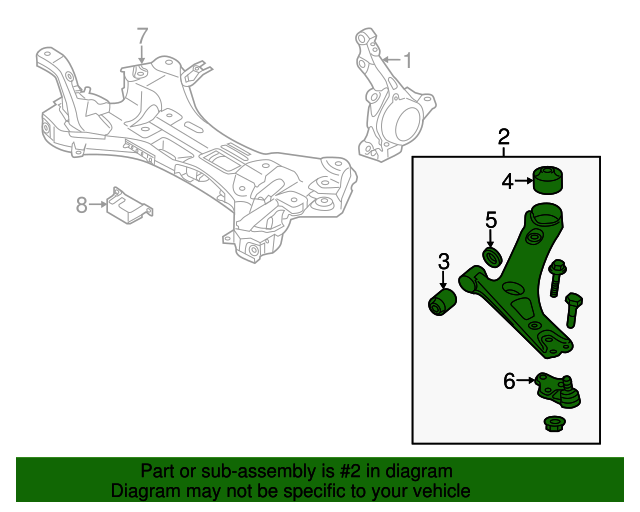 7

1

2

4

5

3

8

6

Part or sub-assembly is #2 in diagram
Diagram may not be specific to your vehicle