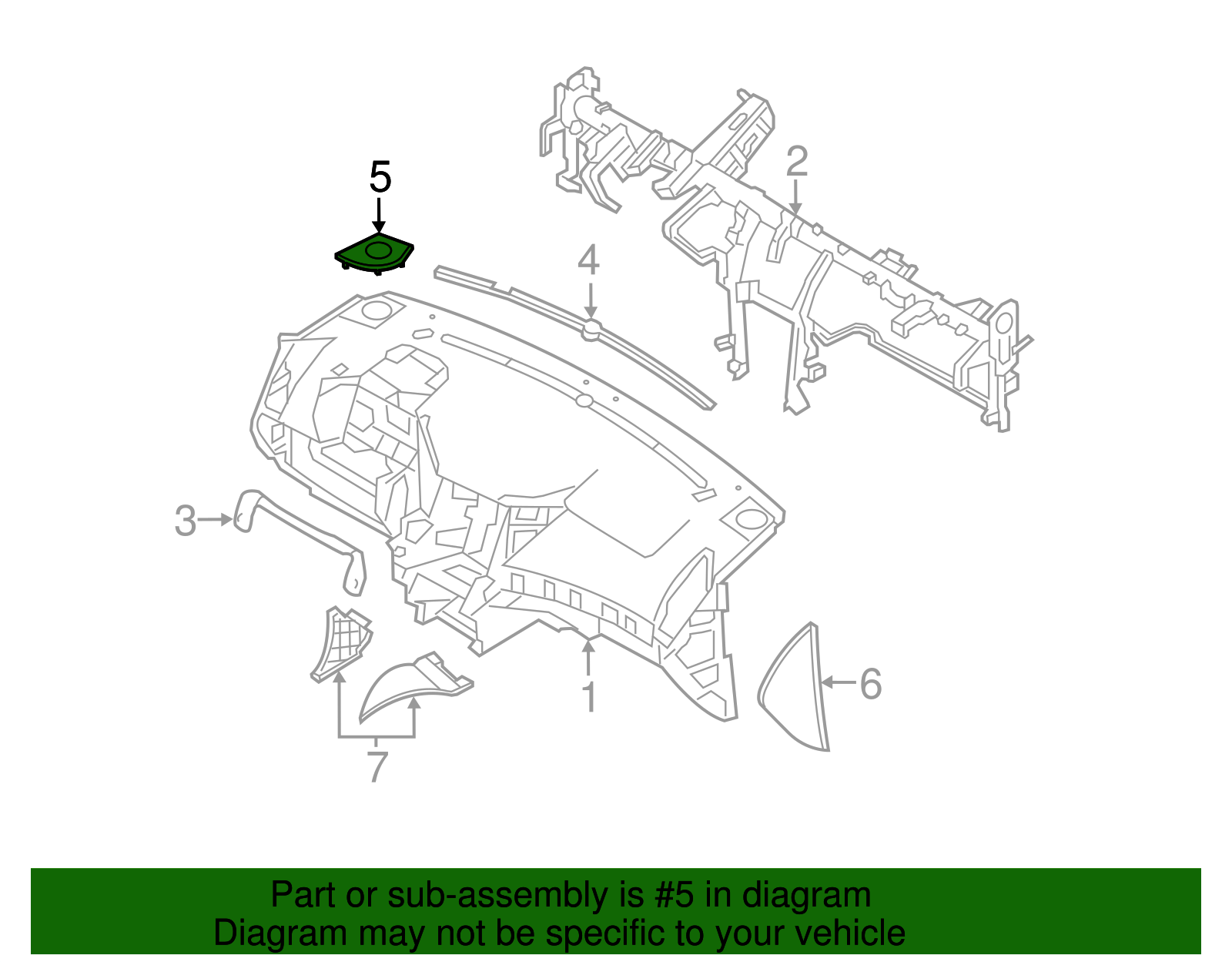 5
2
4
3
1
6
7

Part or sub-assembly is #5 in diagram
Diagram may not be specific to your vehicle