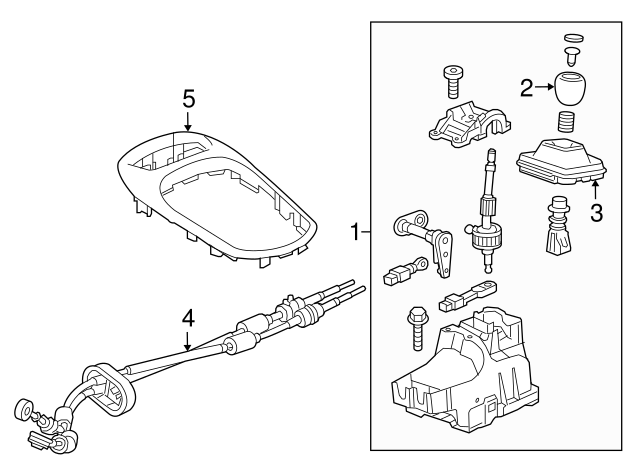 5
2
3
1
4