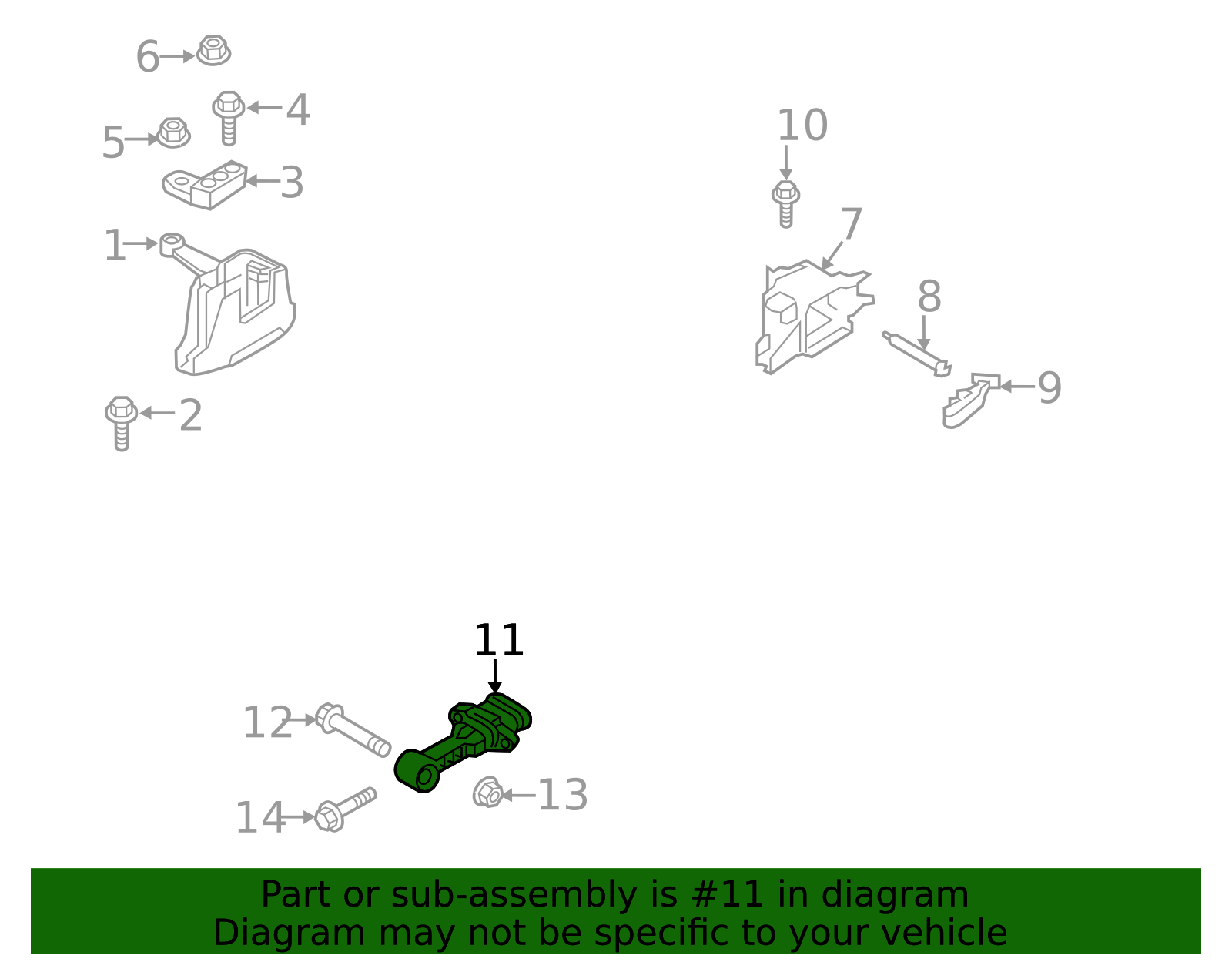 6
4
5
3
1
2
10
7
8
9
11
12
13
14

Part or sub-assembly is #11 in diagram
Diagram may not be specific to your vehicle