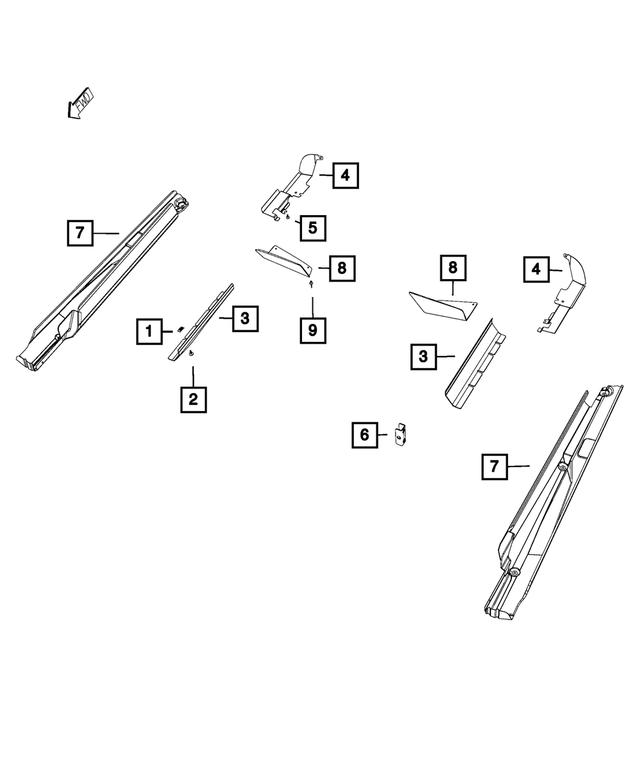 FWD

4

7

5

8

8

4

1

3

9

3

2

6

7