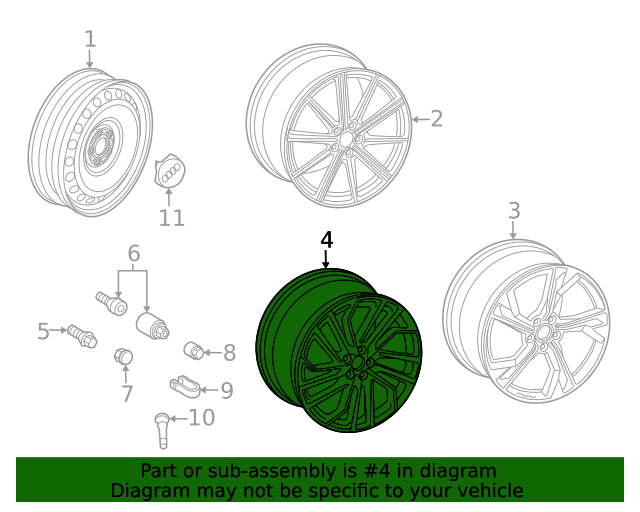 1
2
11
3
4
6
5
8
7
9
10

Part or sub-assembly is #4 in diagram
Diagram may not be specific to your vehicle