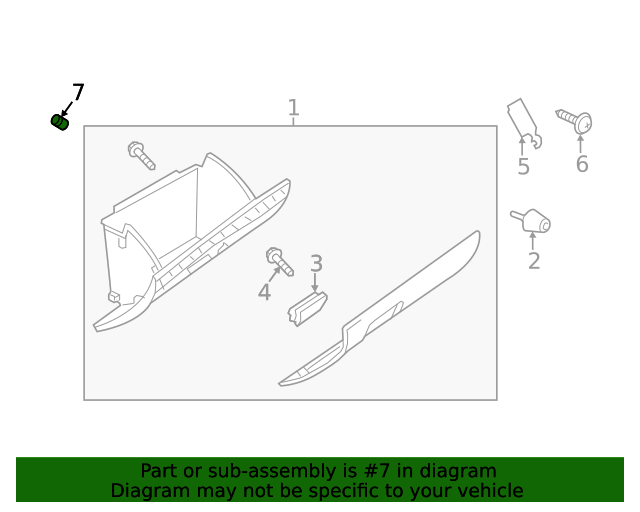 7
1
5
6
2
3
4

Part or sub-assembly is #7 in diagram
Diagram may not be specific to your vehicle