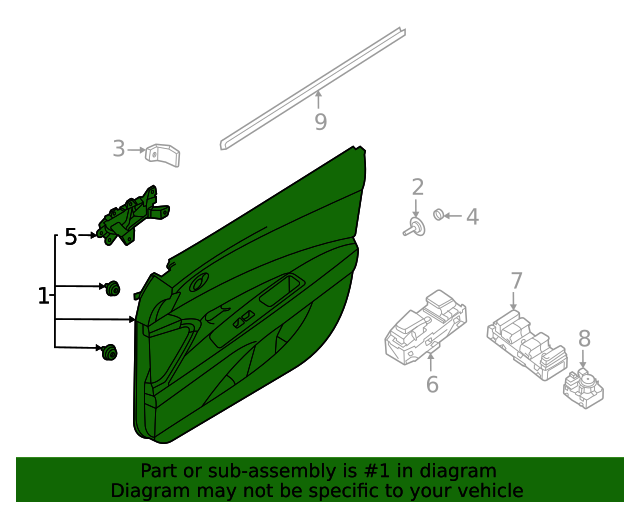 9
3
2
4
5
1
7
8
6

Part or sub-assembly is #1 in diagram
Diagram may not be specific to your vehicle