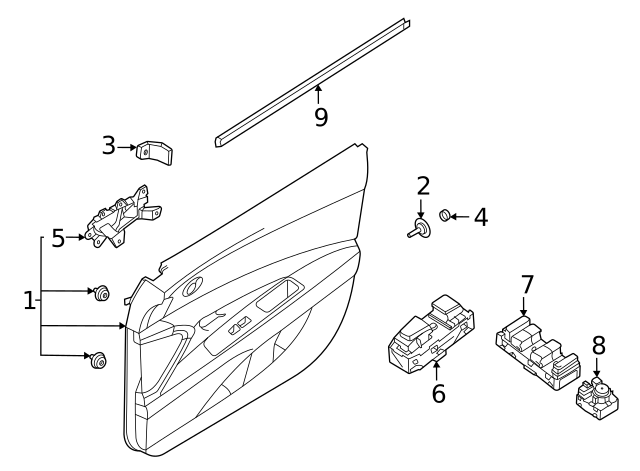 9
3
2
4
5
1
7
8
6