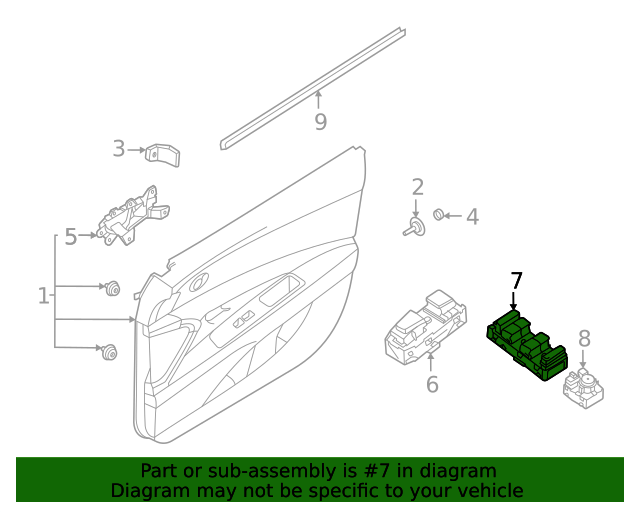 9
3
2
4
5
1
7
8
6

Part or sub-assembly is #7 in diagram
Diagram may not be specific to your vehicle