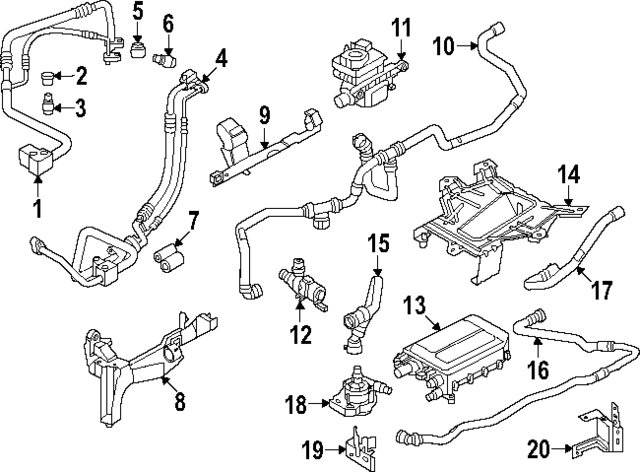 5
6
11
10
2
4
3
9
1
14
7
15
17
12
13
16
8
18
19
20